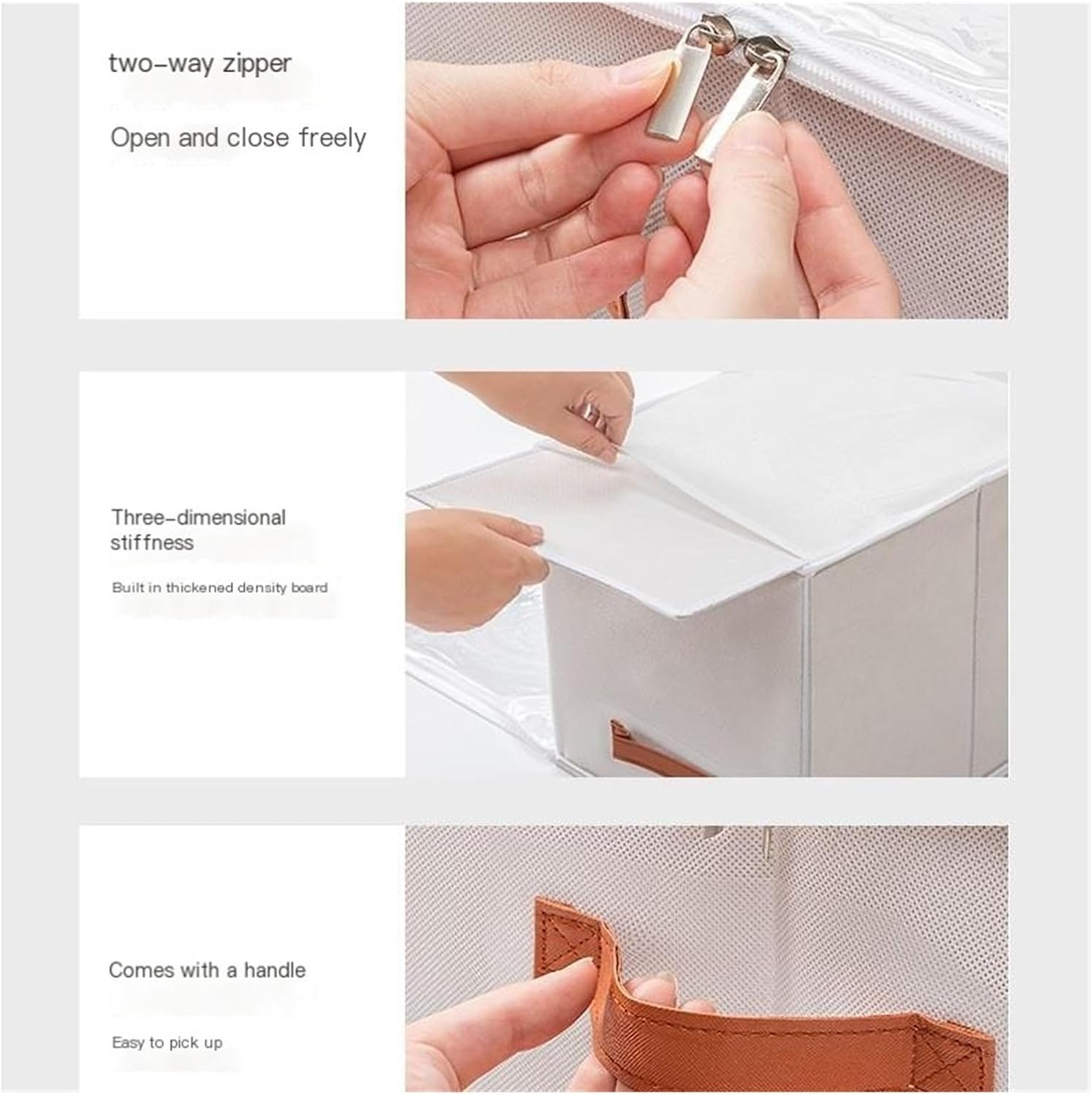 two-way zipper

Open and close freely

Three-dimensional stiffness

Built in thickened density board

Comes with a handle

Easy to pick up