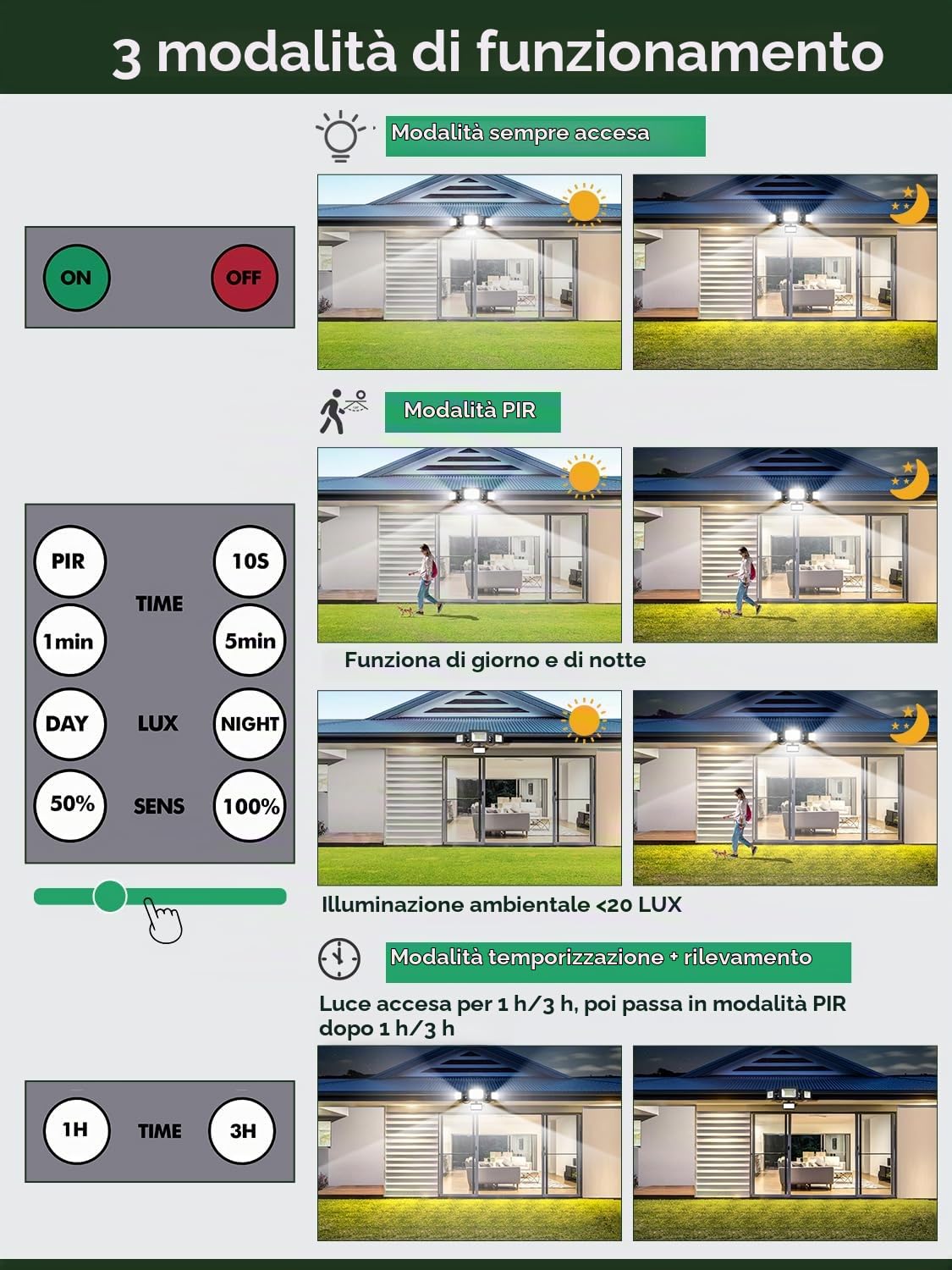 3 modalità di funzionamento

Modalità sempre accesa

ON OFF

Modalità PIR

PIR 10S
TIME
1min 5min
DAY LUX NIGHT
50% SENS 100%

Funziona di giorno e di notte

Illuminazione ambientale <20 LUX

Modalità temporizzazione + rilevamento

Luce accesa per 1 h/3 h, poi passa in modalità PIR dopo 1 h/3 h

1H TIME 3H