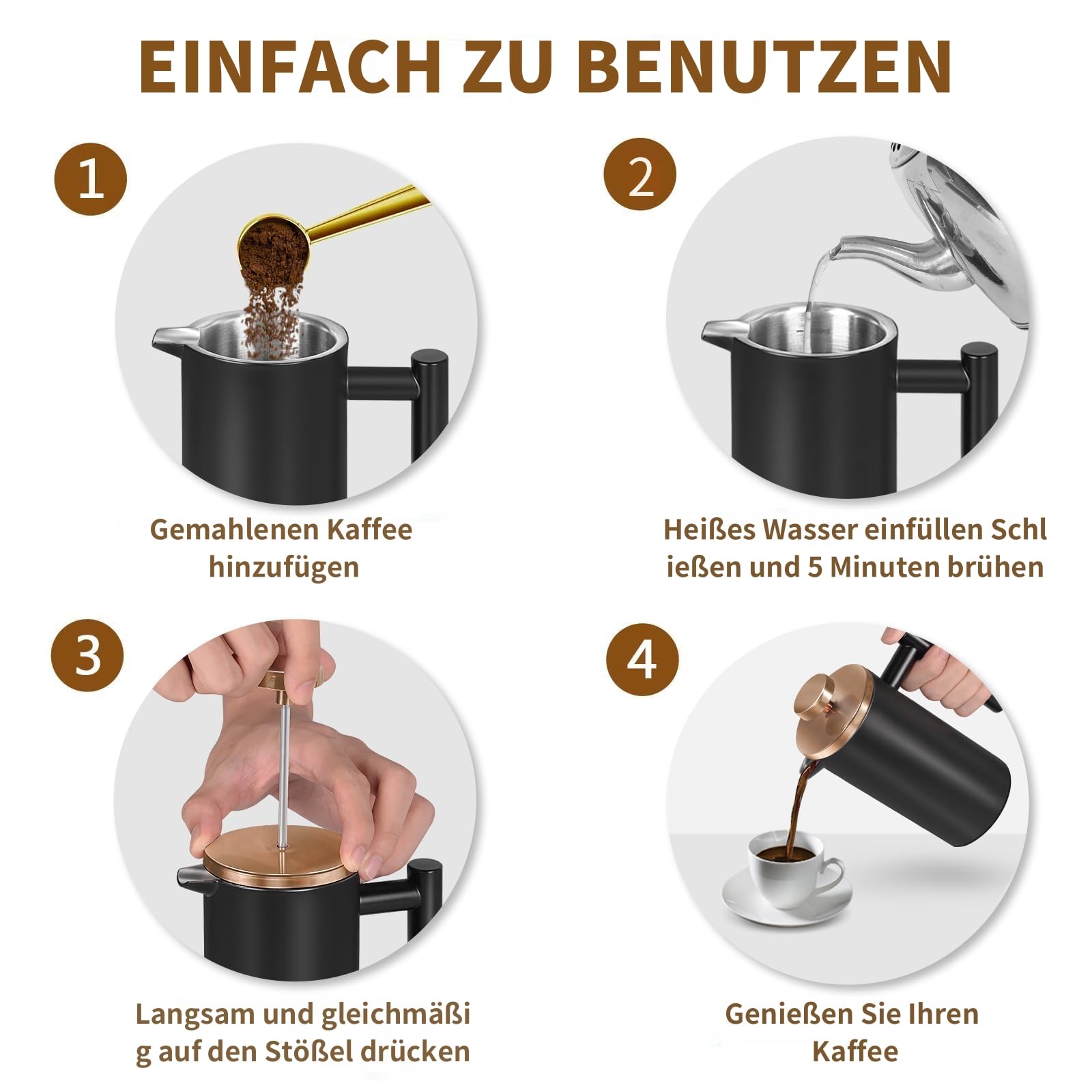 EINFACH ZU BENUTZEN

1

Gemahlenen Kaffee hinzufügen

2

Heißes Wasser einfüllen Schl ießen und 5 Minuten brühen

3

Langsam und gleichmäßi g auf den Stößel drücken

4

Genießen Sie Ihren Kaffee