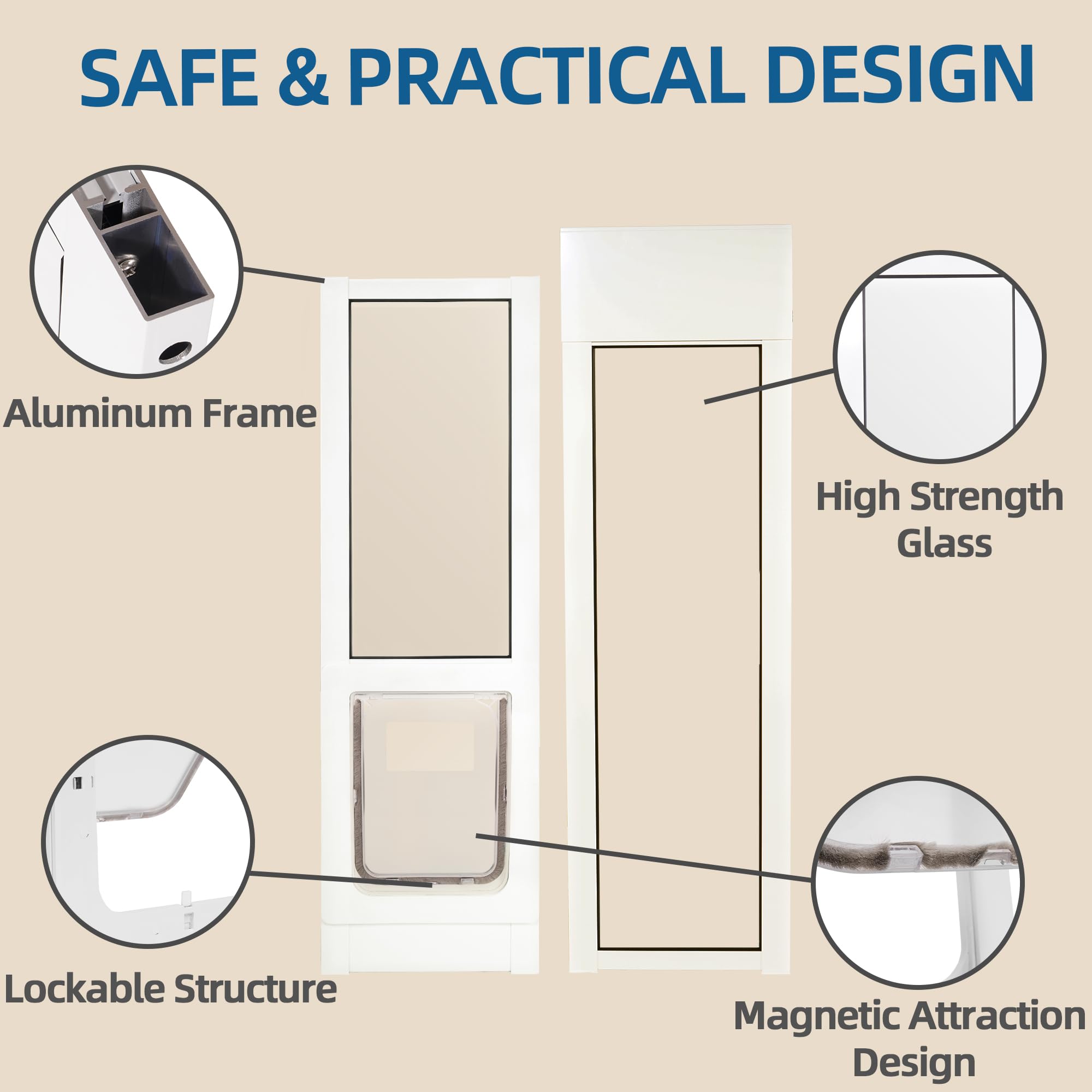 SAFE & PRACTICAL DESIGN

Aluminum Frame

High Strength Glass

Lockable Structure

Magnetic Attraction Design