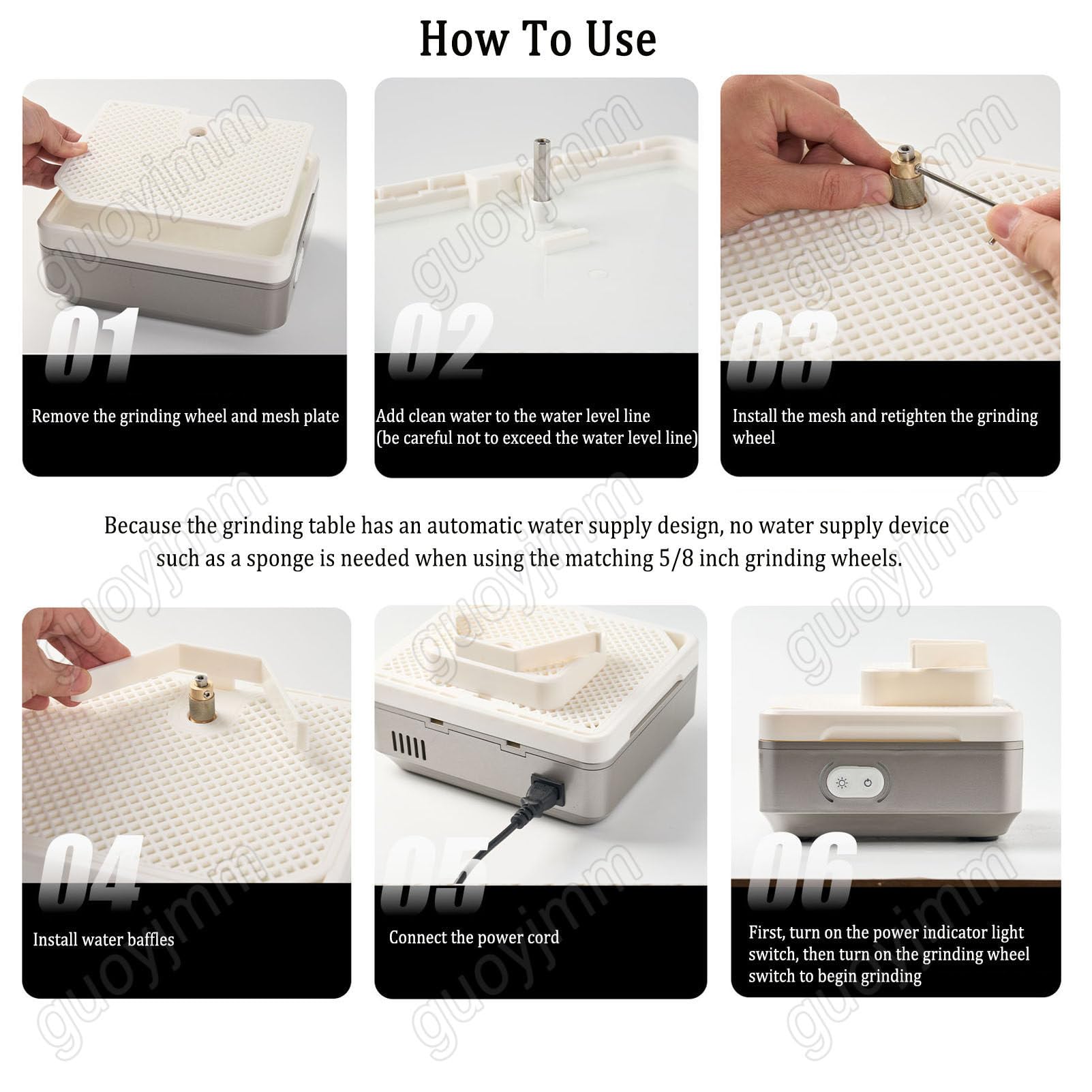 How To Use

01

Remove the grinding wheel and mesh plate

02

Add clean water to the water level line (be careful not to exceed the water level line)

03

Install the mesh and retighten the grinding wheel

Because the grinding table has an automatic water supply design, no water supply device such as a sponge is needed when using the matching 5/8 inch grinding wheels.

04

Install water baffles

05

Connect the power cord

06

First, turn on the power indicator light switch, then turn on the grinding wheel switch to begin grinding

guoyjmm