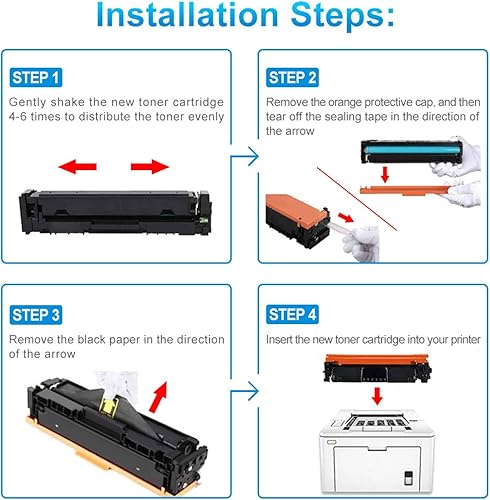 Installation Steps:

STEP 1

Gently shake the new toner cartridge 4-6 times to distribute the toner evenly

STEP 2

Remove the orange protective cap, and then tear off the sealing tape in the direction of the arrow

STEP 3

Remove the black paper in the direction of the arrow

STEP 4

Insert the new toner cartridge into your printer