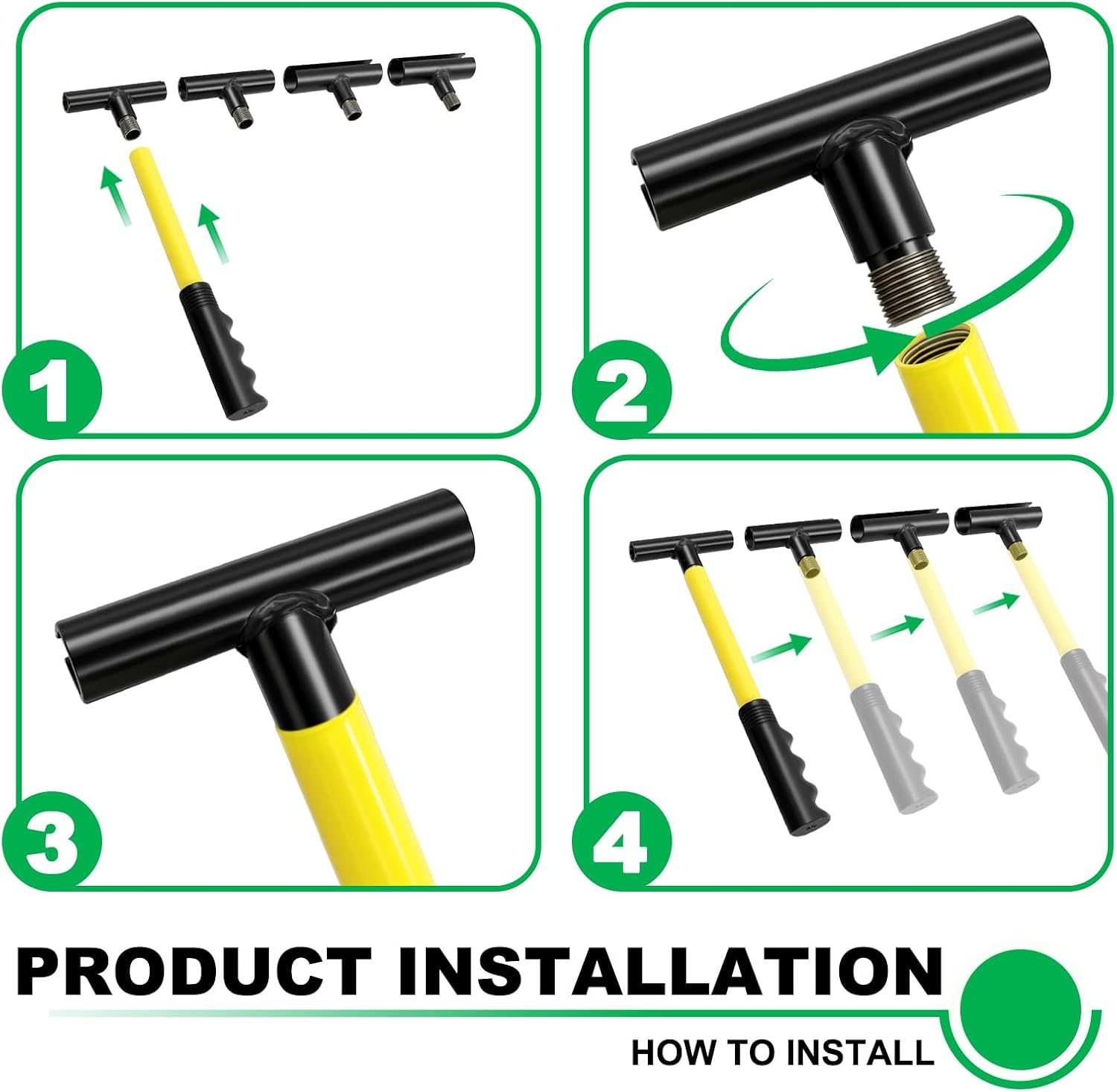 1

2

3

4

PRODUCT INSTALLATION

HOW TO INSTALL