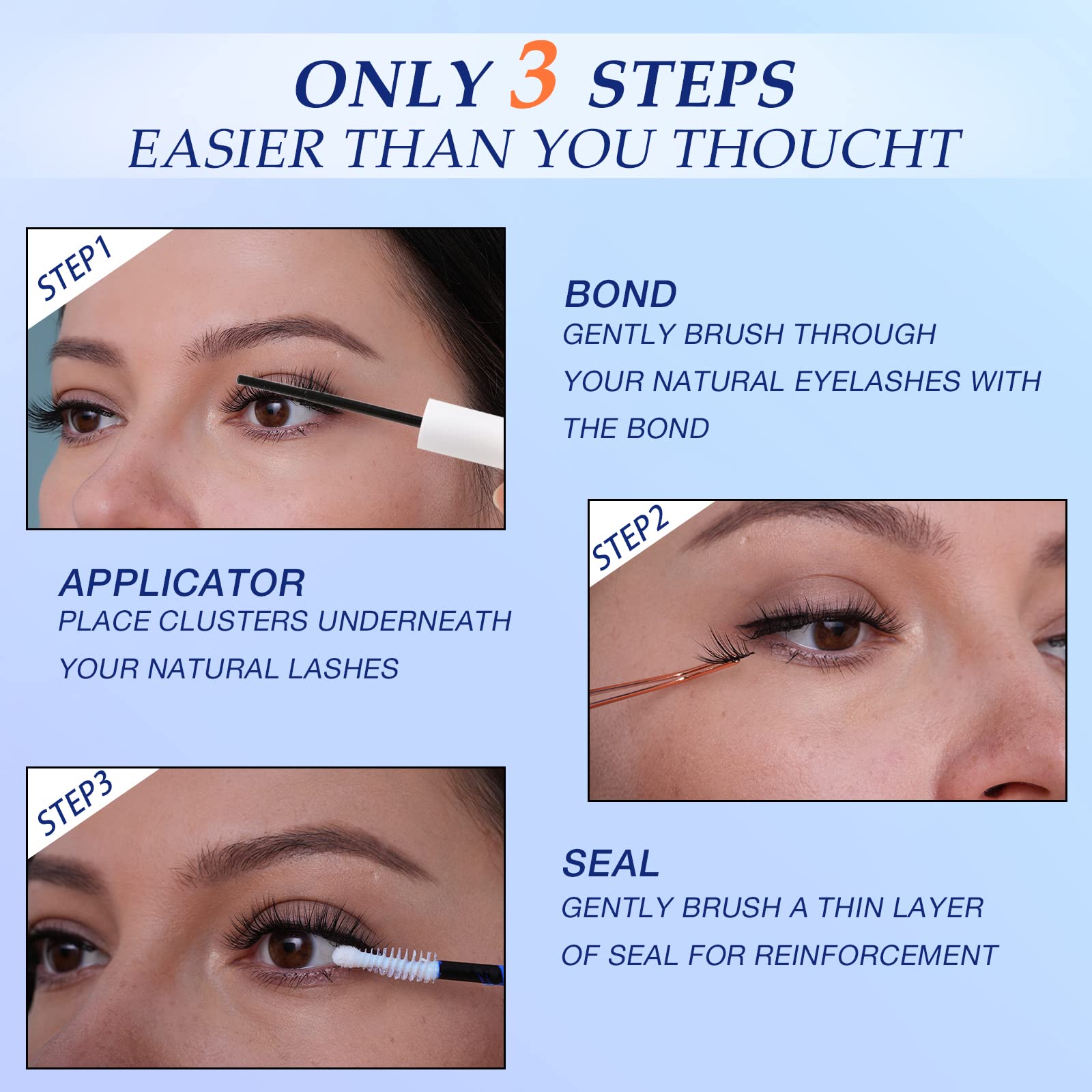 ONLY 3 STEPS
EASIER THAN YOU THOUCHT

STEP1

BOND
GENTLY BRUSH THROUGH YOUR NATURAL EYELASHES WITH THE BOND

STEP2

APPLICATOR
PLACE CLUSTERS UNDERNEATH YOUR NATURAL LASHES

STEP3

SEAL
GENTLY BRUSH A THIN LAYER OF SEAL FOR REINFORCEMENT