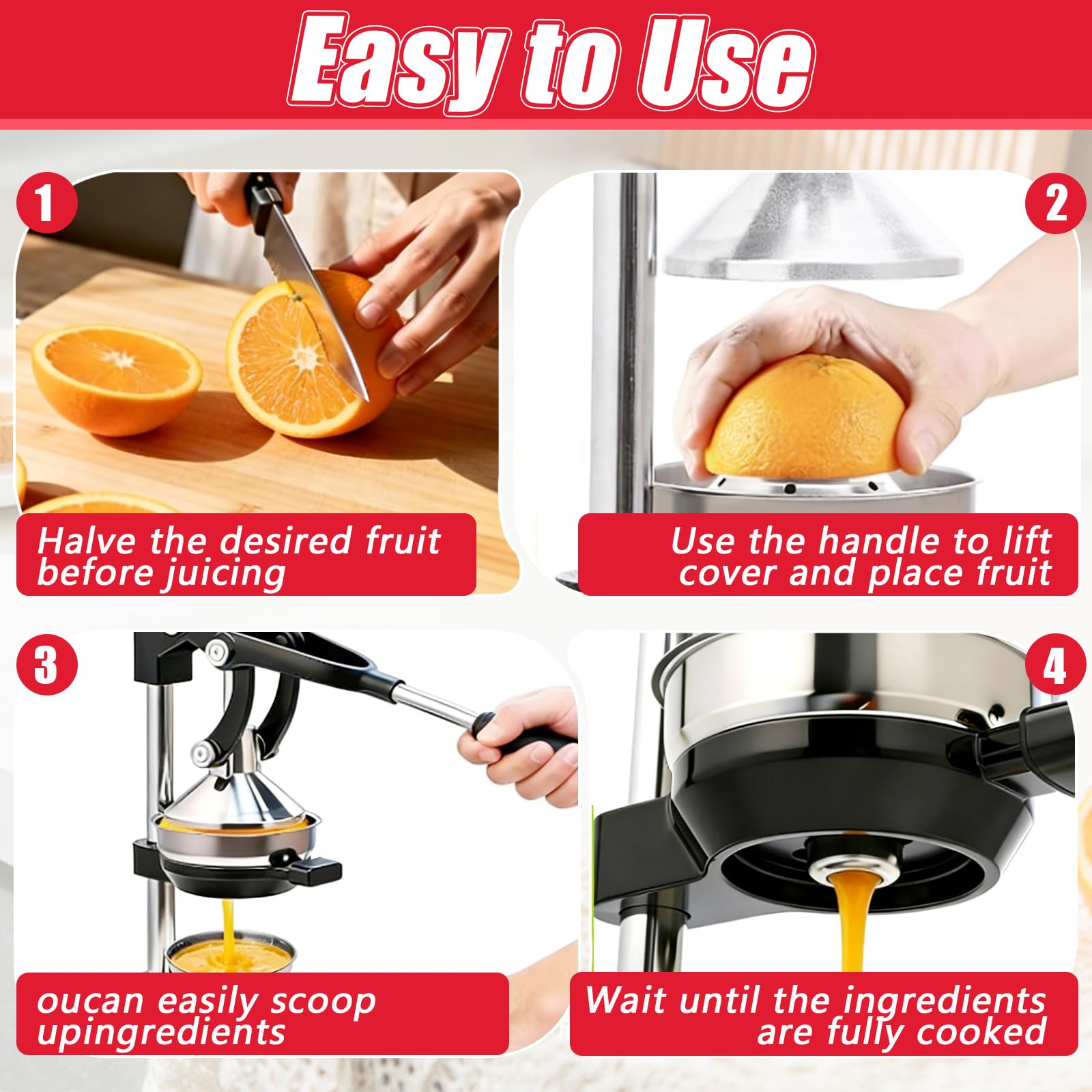 Easy to Use

1

Halve the desired fruit before juicing

2

Use the handle to lift cover and place fruit

3

oucan easily scoop upingredients

4

Wait until the ingredients are fully cooked