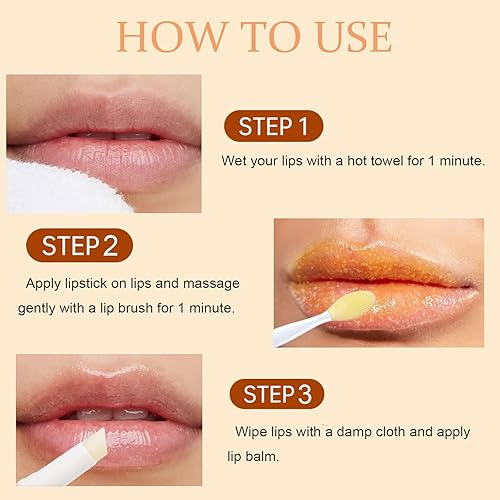 HOW TO USE

STEP 1

Wet your lips with a hot towel for 1 minute.

STEP 2

Apply lipstick on lips and massage gently with a lip brush for 1 minute.

STEP 3

Wipe lips with a damp cloth and apply lip balm.