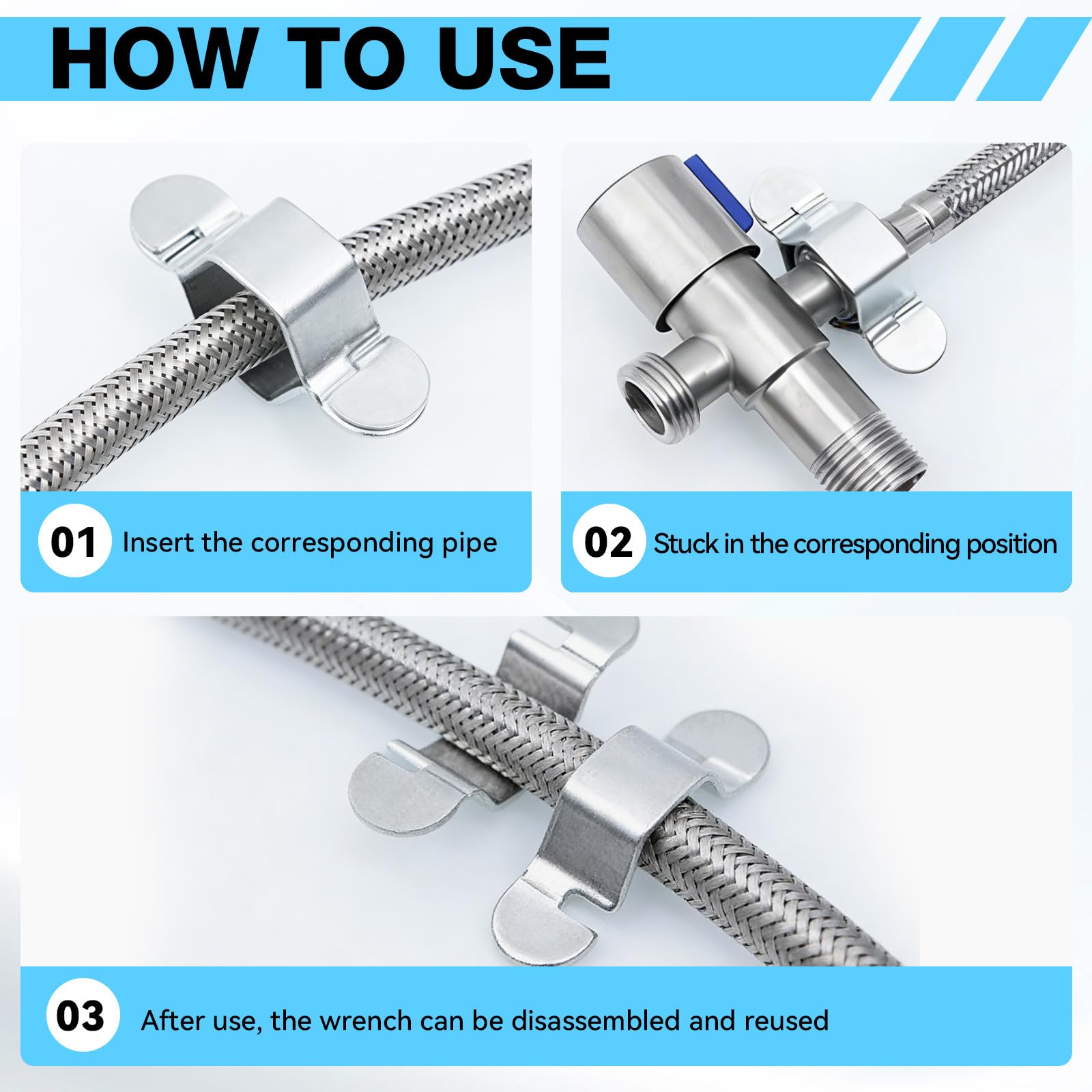 HOW TO USE

01 Insert the corresponding pipe

02 Stuck in the corresponding position

03 After use, the wrench can be disassembled and reused