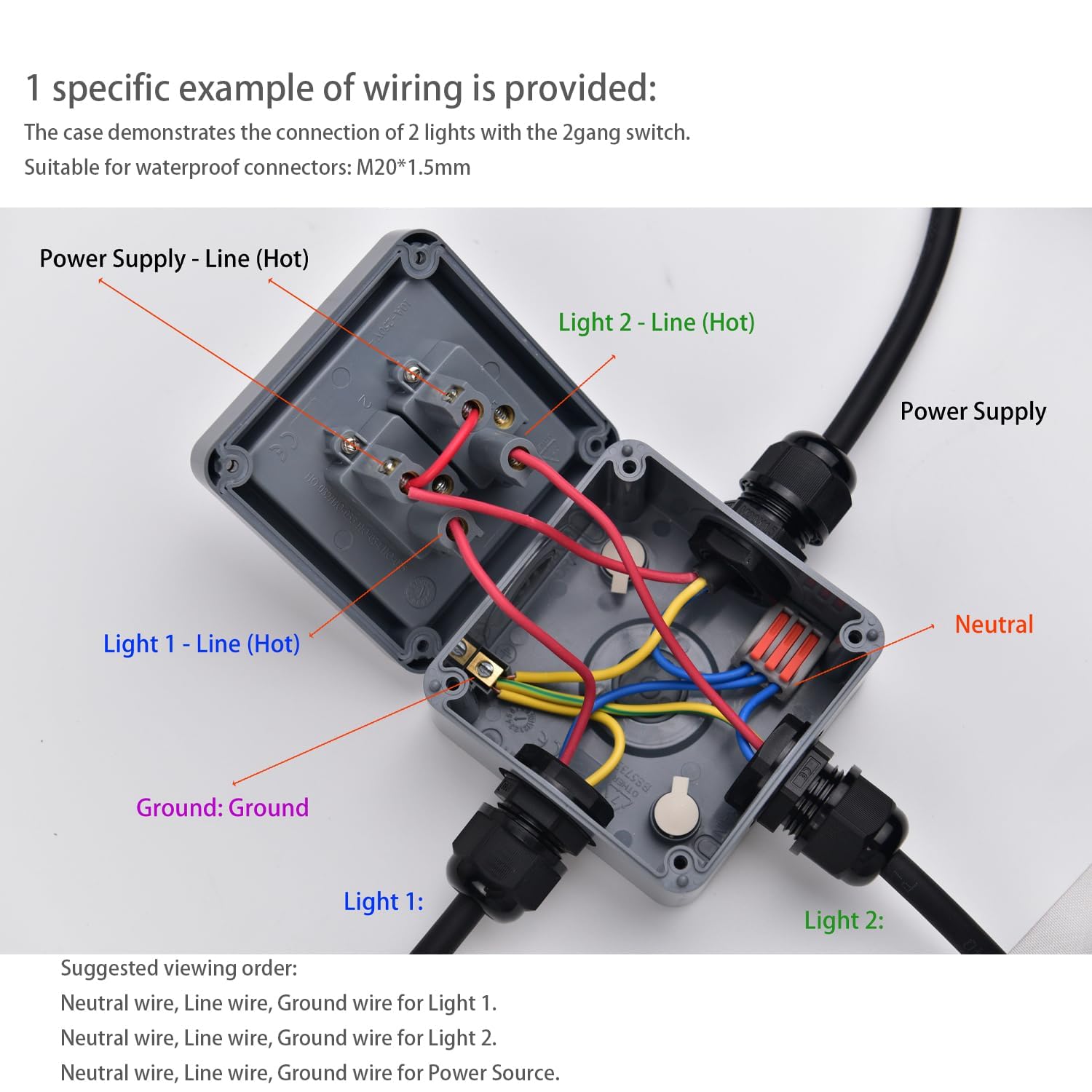 1 specific example of wiring is provided:

The case demonstrates the connection of 2 lights with the 2gang switch.

Suitable for waterproof connectors: M20*1.5mm

Power Supply - Line (Hot)

Light 2 - Line (Hot)

Power Supply

Neutral

Light 1 - Line (Hot)

Ground: Ground

Light 1:

Light 2:

Suggested viewing order:

Neutral wire, Line wire, Ground wire for Light 1.

Neutral wire, Line wire, Ground wire for Light 2.

Neutral wire, Line wire, Ground wire for Power Source.