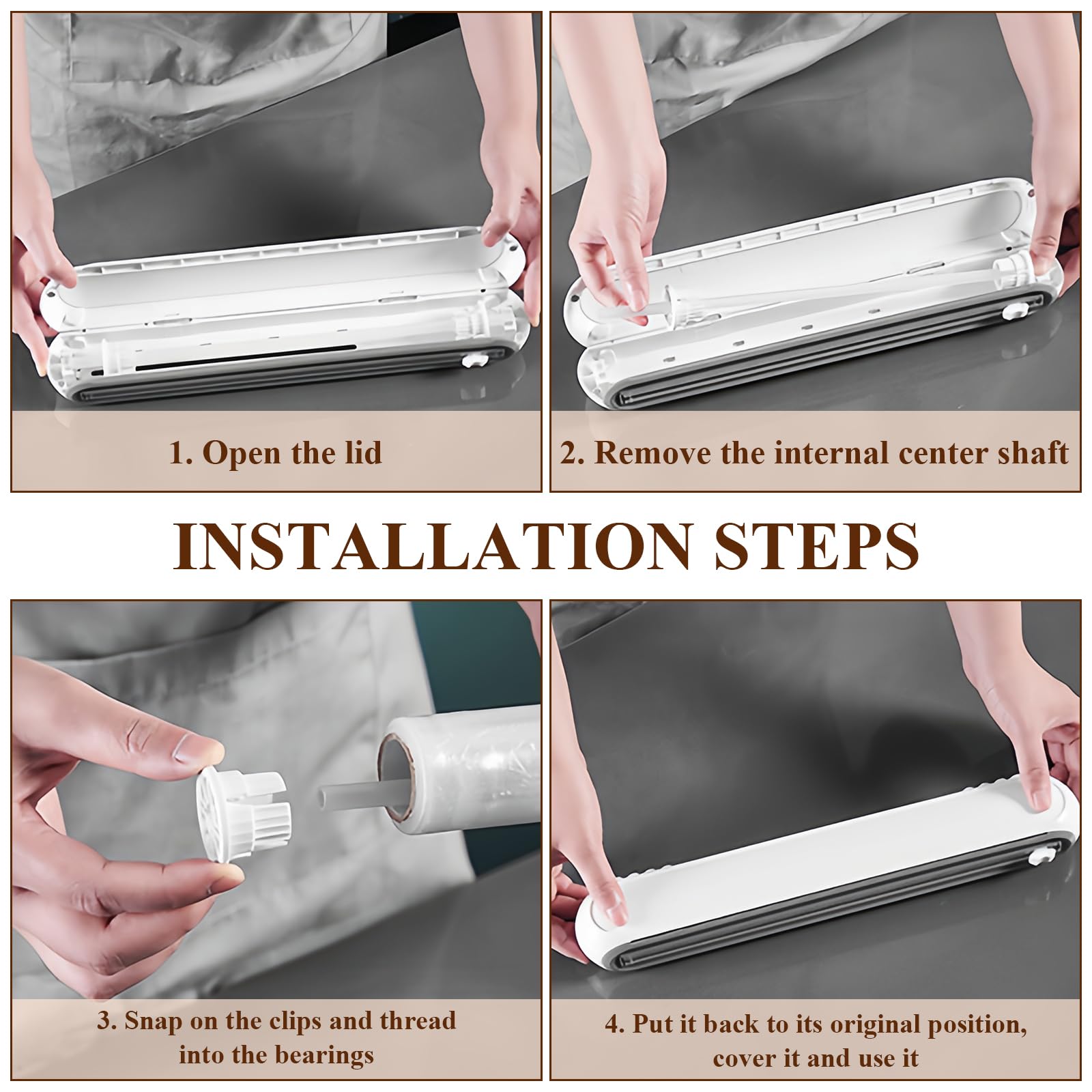 1. Open the lid

2. Remove the internal center shaft

INSTALLATION STEPS

3. Snap on the clips and thread into the bearings

4. Put it back to its original position, cover it and use it