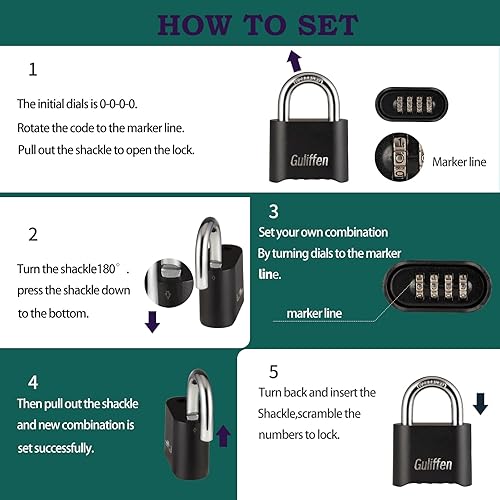 HOW TO SET

1

The initial dials is 0-0-0-0.

Rotate the code to the marker line.

Pull out the shackle to open the lock.

Guliffen

Marker line

2

Turn the shackle180° . press the shackle down to the bottom.

3

Set your own combination By turning dials to the marker line.

marker line

4

Then pull out the shackle and new combination is set successfully.

5

Turn back and insert the Shackle,scramble the numbers to lock.

Guliffen