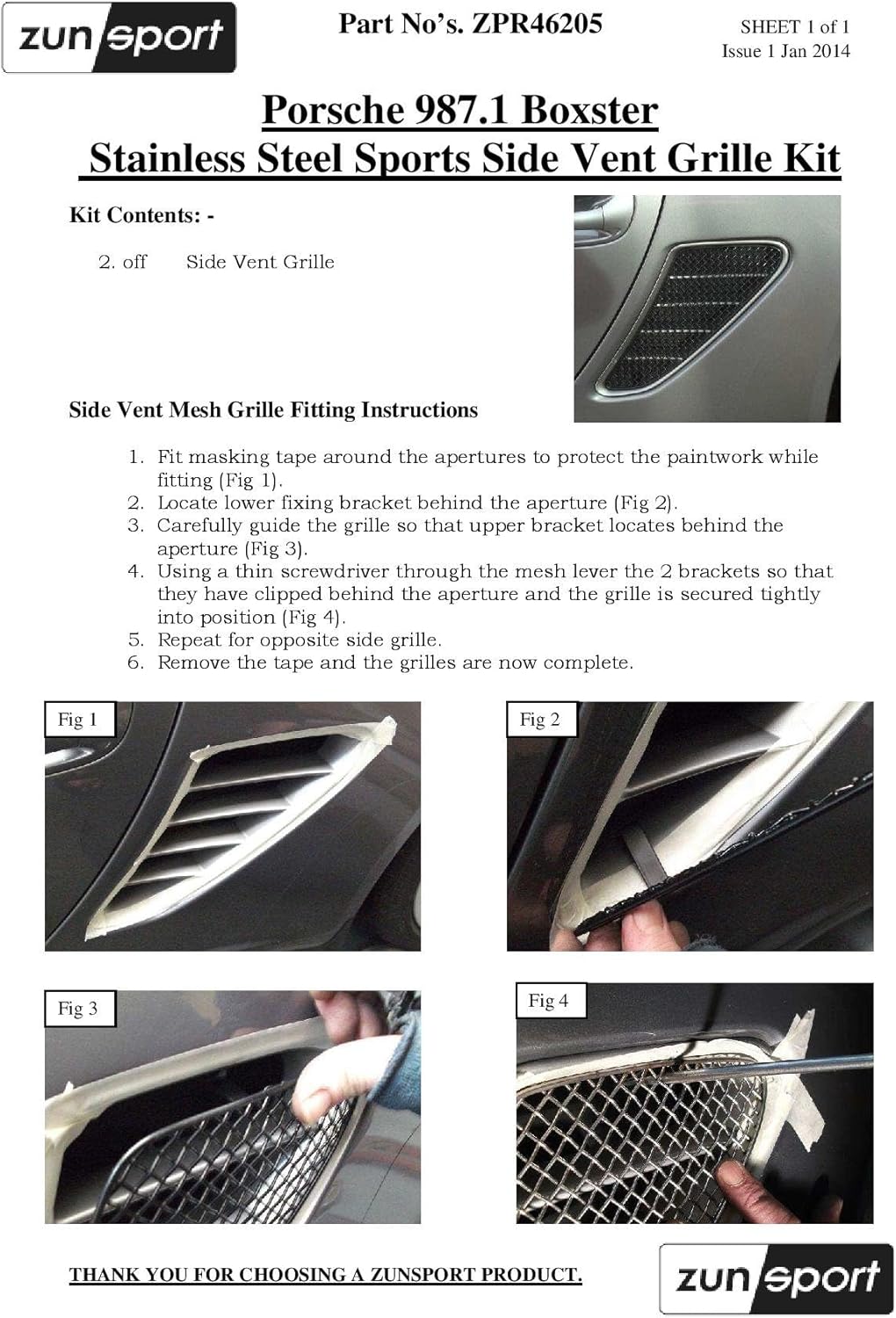 zun sport

Part No's. ZPR46205

SHEET 1 of 1
Issue 1 Jan 2014

Porsche 987.1 Boxster
Stainless Steel Sports Side Vent Grille Kit

Kit Contents: -

2. off Side Vent Grille

Side Vent Mesh Grille Fitting Instructions

1. Fit masking tape around the apertures to protect the paintwork while fitting (Fig 1).
2. Locate lower fixing bracket behind the aperture (Fig 2).
3. Carefully guide the grille so that upper bracket locates behind the aperture (Fig 3).
4. Using a thin screwdriver through the mesh lever the 2 brackets so that they have clipped behind the aperture and the grille is secured tightly into position (Fig 4).
5. Repeat for opposite side grille.
6. Remove the tape and the grilles are now complete.

Fig 1

Fig 2

Fig 3

Fig 4

THANK YOU FOR CHOOSING A ZUNSPORT PRODUCT.

zun sport