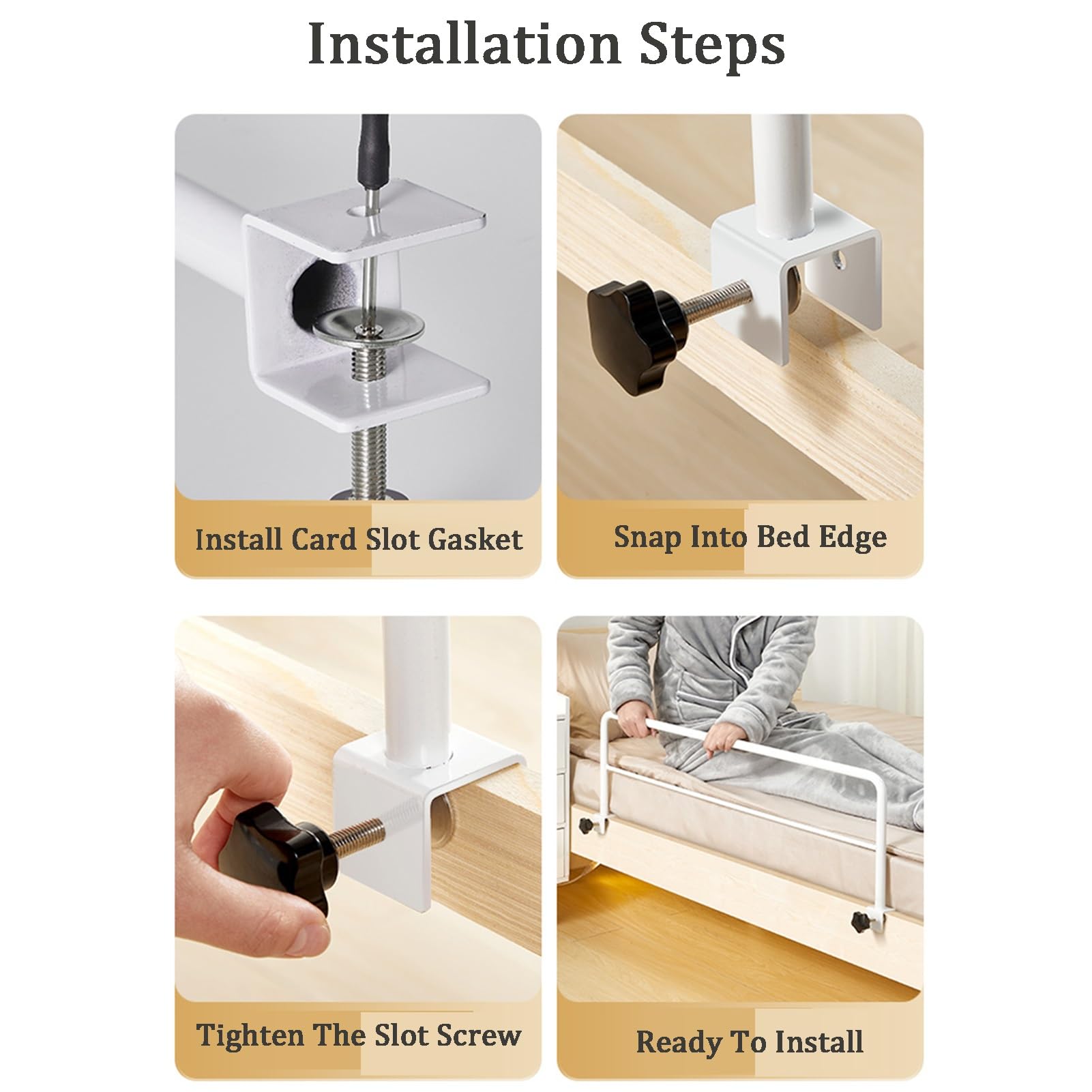 Installation Steps

Install Card Slot Gasket

Snap Into Bed Edge

Tighten The Slot Screw

Ready To Install