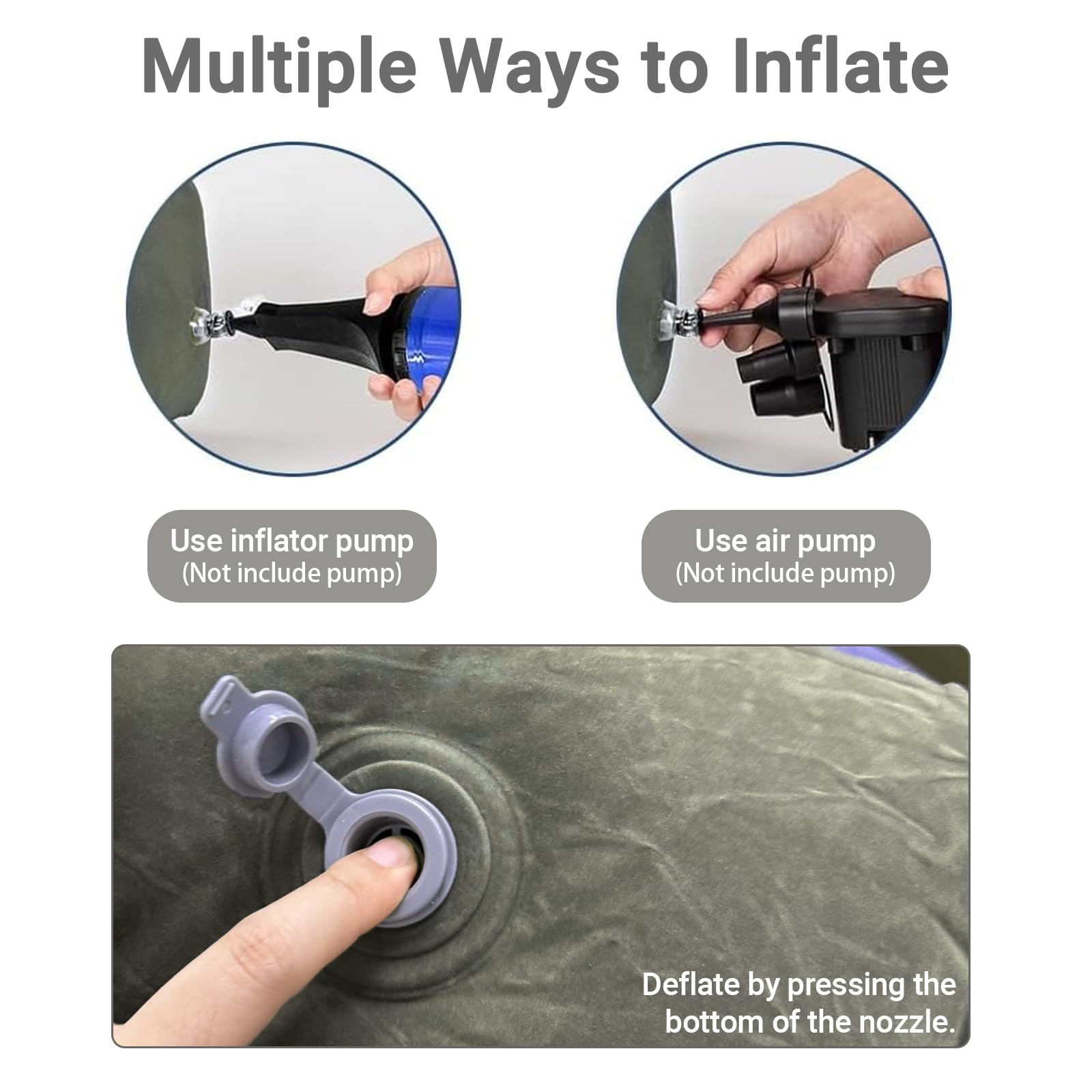 Multiple Ways to Inflate

Use inflator pump
(Not include pump)

Use air pump
(Not include pump)

Deflate by pressing the bottom of the nozzle.