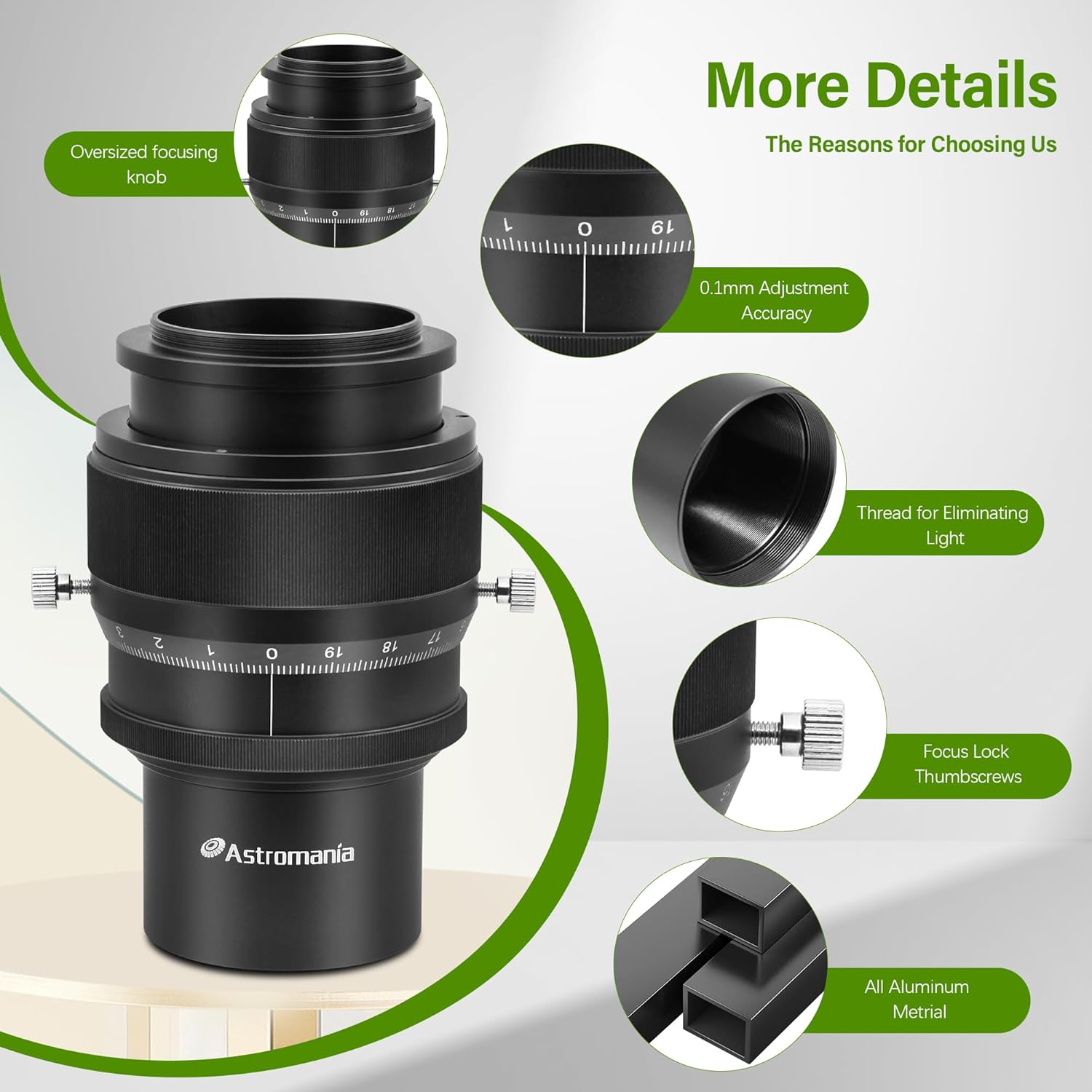 More Details

The Reasons for Choosing Us

Oversized focusing knob

3 2 1 0 19 18 17

1 0 19

0.1mm Adjustment Accuracy

Thread for Eliminating Light

3 2 1 0 19 18 17

Focus Lock Thumbscrews

Astromania

All Aluminum Metrial