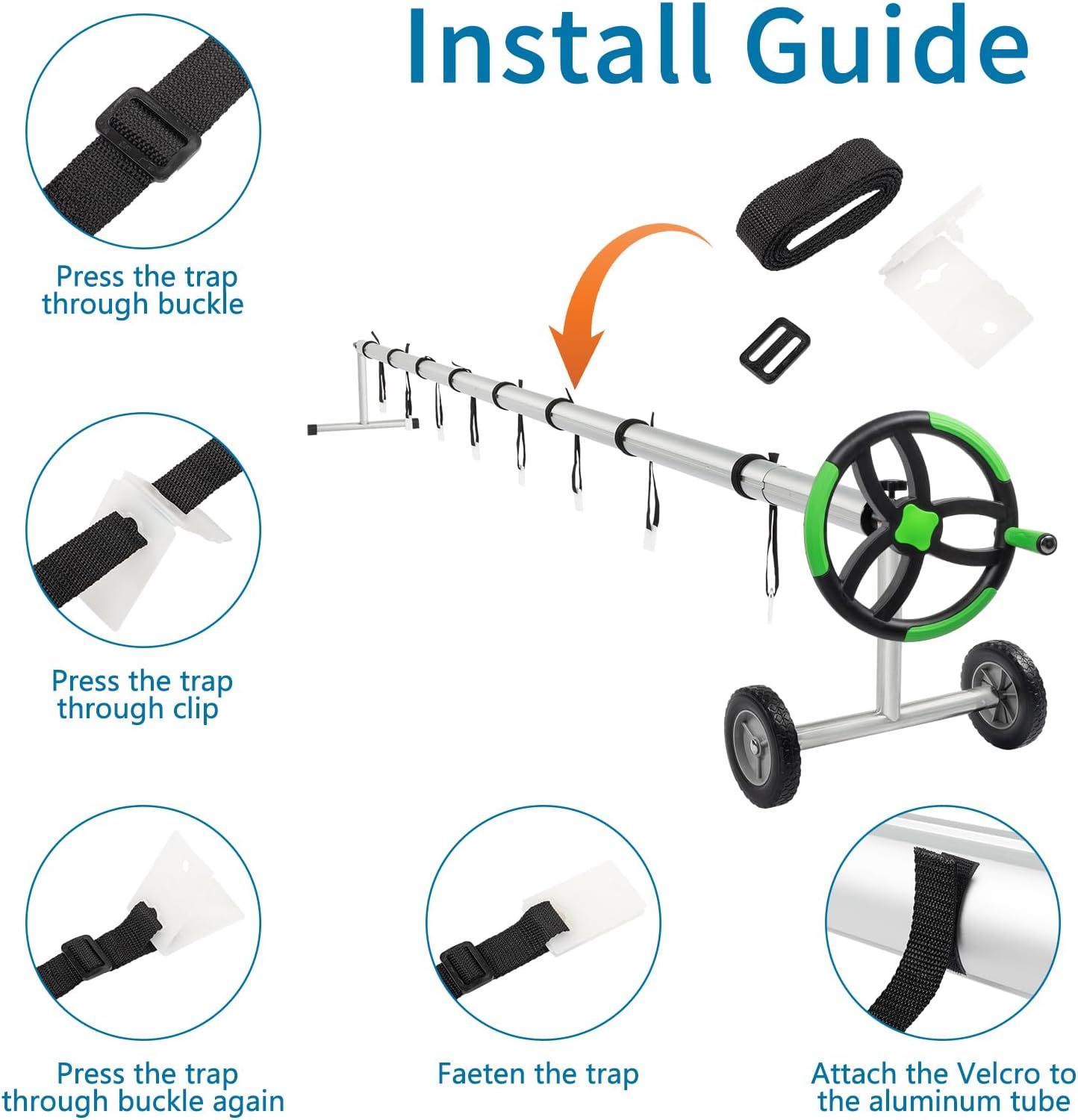 Install Guide

Press the trap through buckle

Press the trap through clip

Press the trap through buckle again

Faeten the trap

Attach the Velcro to the aluminum tube