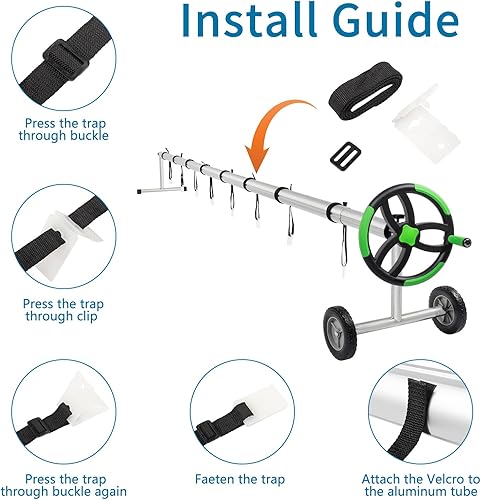 Install Guide

Press the trap through buckle

Press the trap through clip

Press the trap through buckle again

Faeten the trap

Attach the Velcro to the aluminum tube