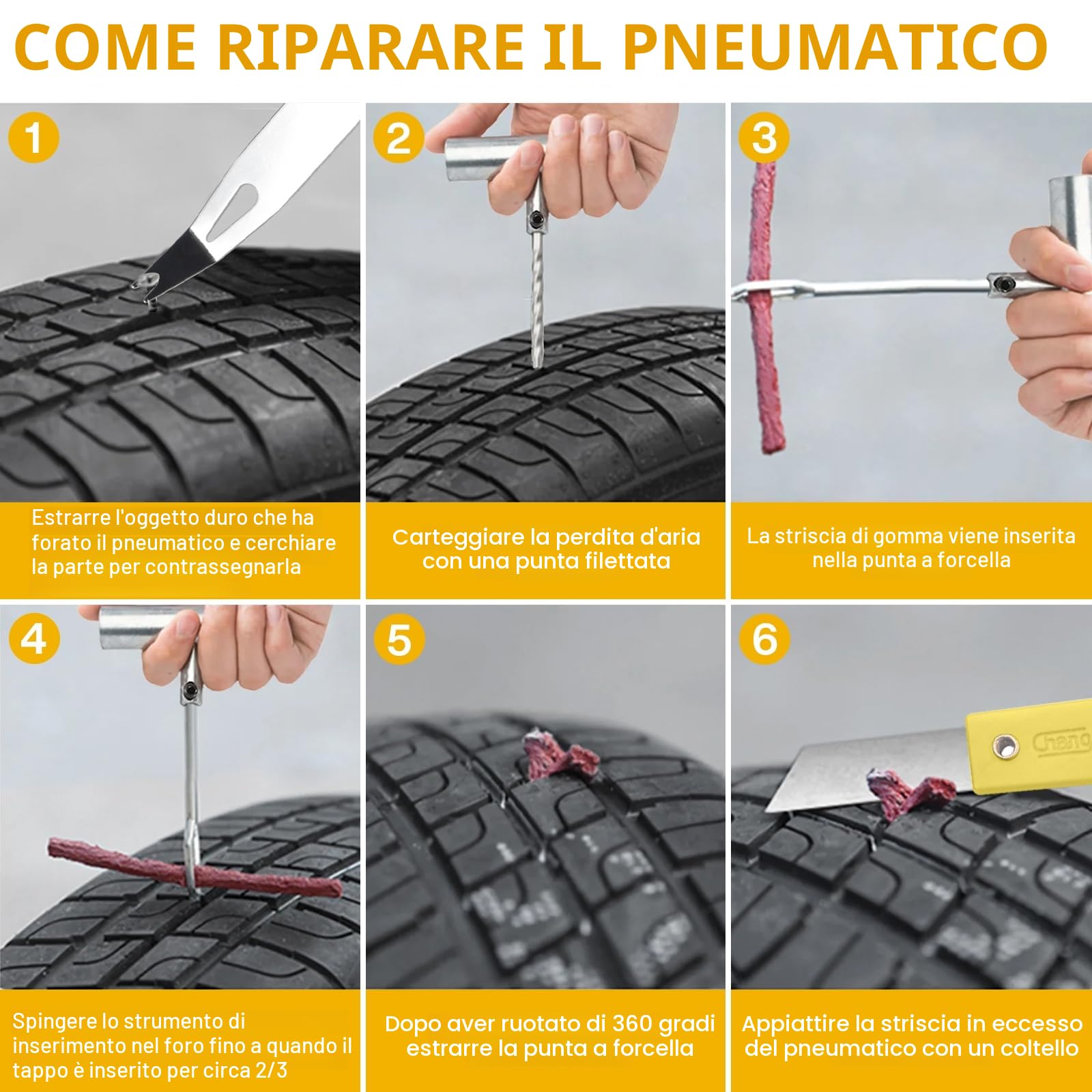 COME RIPARARE IL PNEUMATICO

1

Estrarre l'oggetto duro che ha forato il pneumatico e cerchiare la parte per contrassegnarla

2

Carteggiare la perdita d'aria con una punta filettata

3

La striscia di gomma viene inserita nella punta a forcella

4

Spingere lo strumento di inserimento nel foro fino a quando il tappo è inserito per circa 2/3

5

Dopo aver ruotato di 360 gradi estrarre la punta a forcella

6

Chang

Appiattire la striscia in eccesso del pneumatico con un coltello