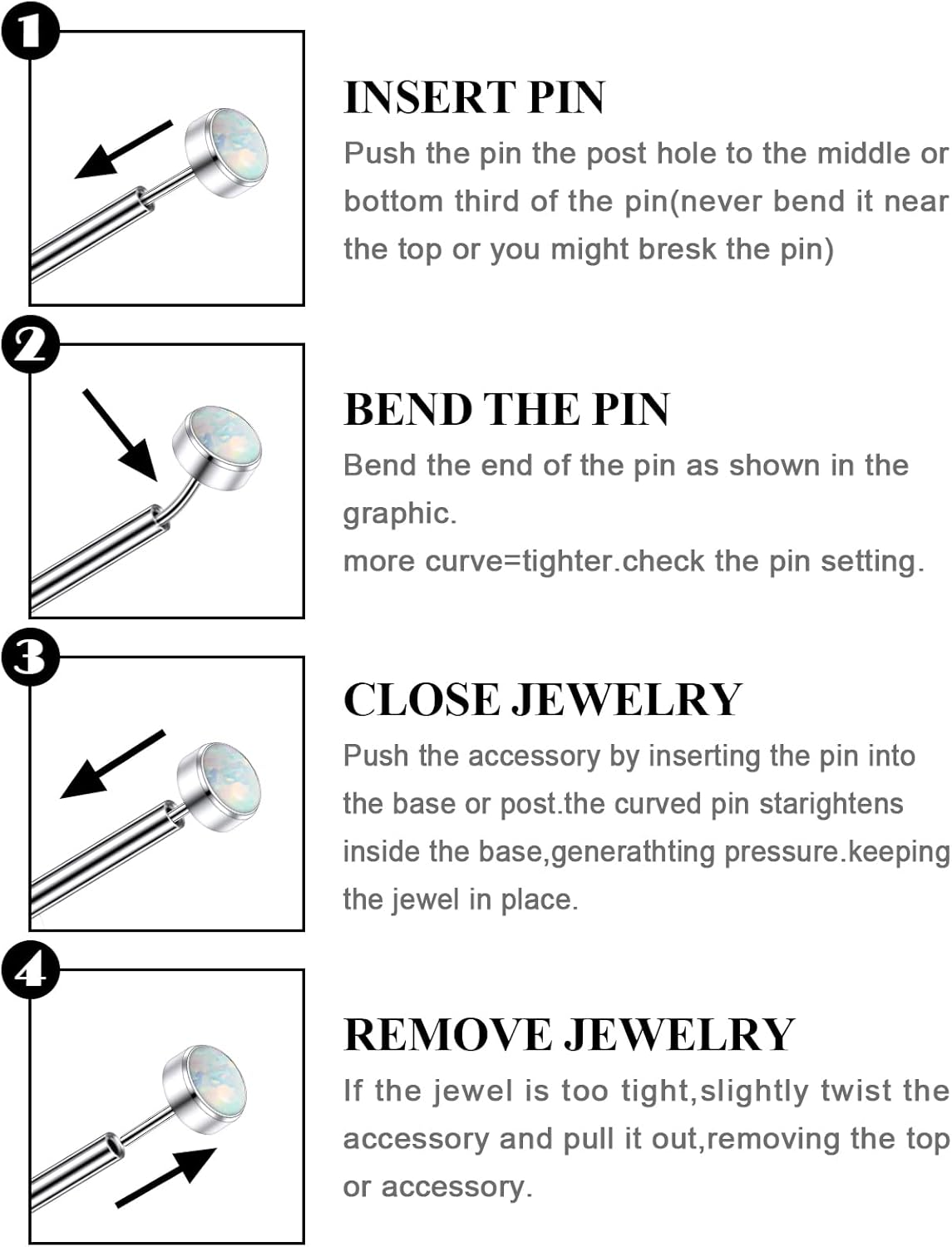 1

INSERT PIN

Push the pin the post hole to the middle or bottom third of the pin(never bend it near the top or you might bresk the pin)

2

BEND THE PIN

Bend the end of the pin as shown in the graphic.
more curve=tighter.check the pin setting.

3

CLOSE JEWELRY

Push the accessory by inserting the pin into the base or post.the curved pin starightens inside the base,generathting pressure.keeping the jewel in place.

4

REMOVE JEWELRY

If the jewel is too tight,slightly twist the accessory and pull it out,removing the top or accessory.