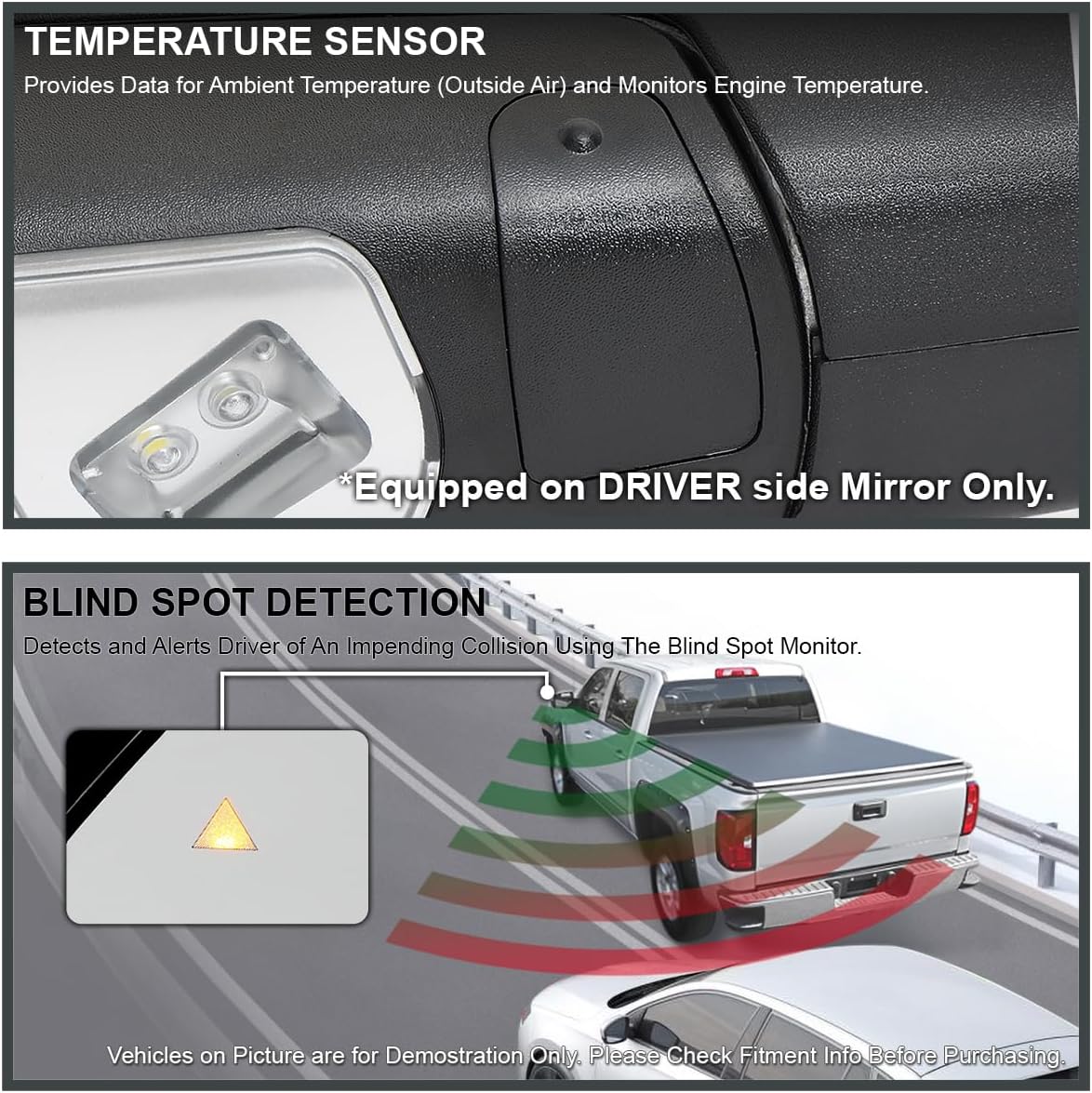 TEMPERATURE SENSOR

Provides Data for Ambient Temperature (Outside Air) and Monitors Engine Temperature.

*Equipped on DRIVER side Mirror Only.

BLIND SPOT DETECTION

Detects and Alerts Driver of An Impending Collision Using The Blind Spot Monitor.

Vehicles on Picture are for Demostration Only. Please Check Fitment Info Before Purchasing.