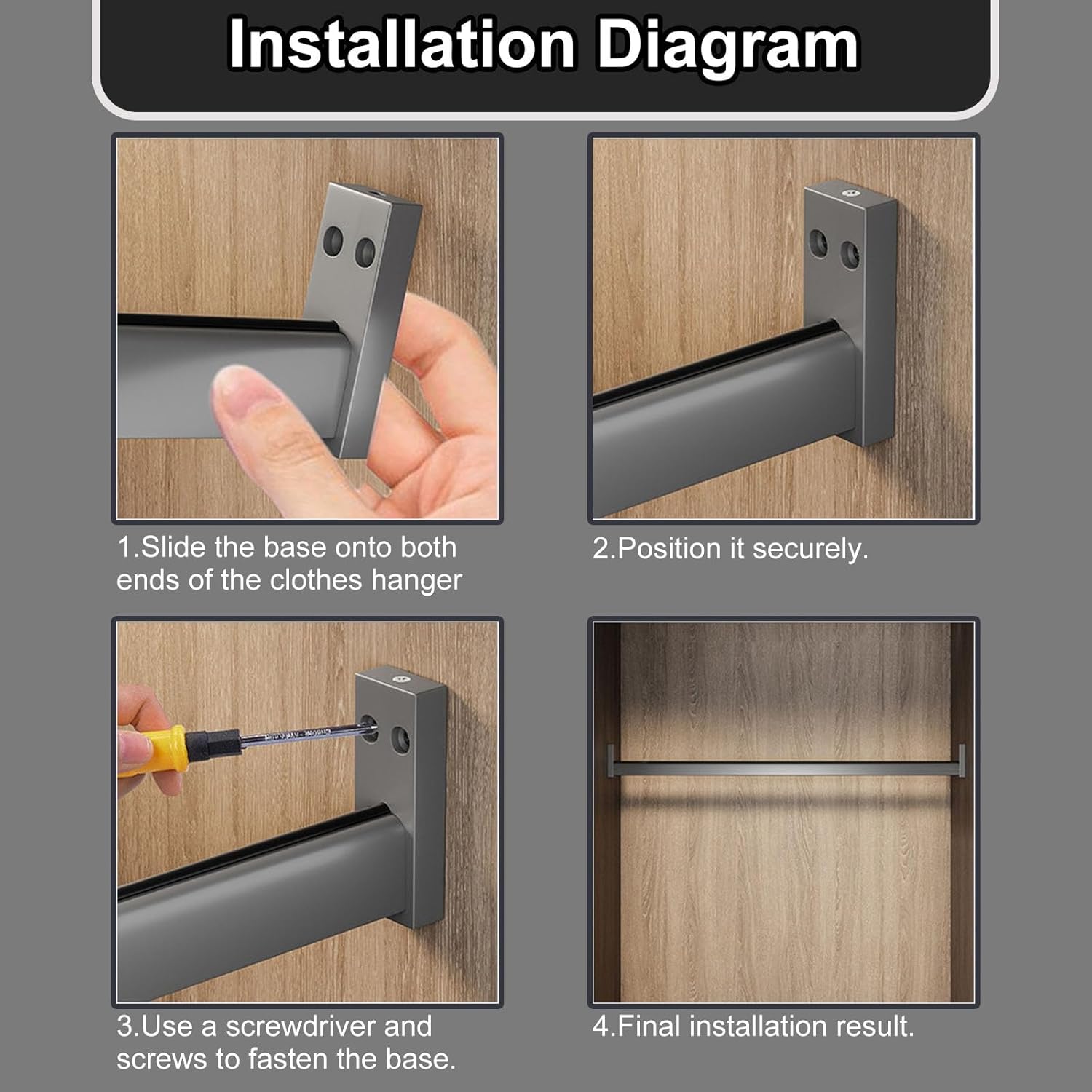 Installation Diagram

1.Slide the base onto both ends of the clothes hanger

2.Position it securely.

3.Use a screwdriver and screws to fasten the base.

4.Final installation result.