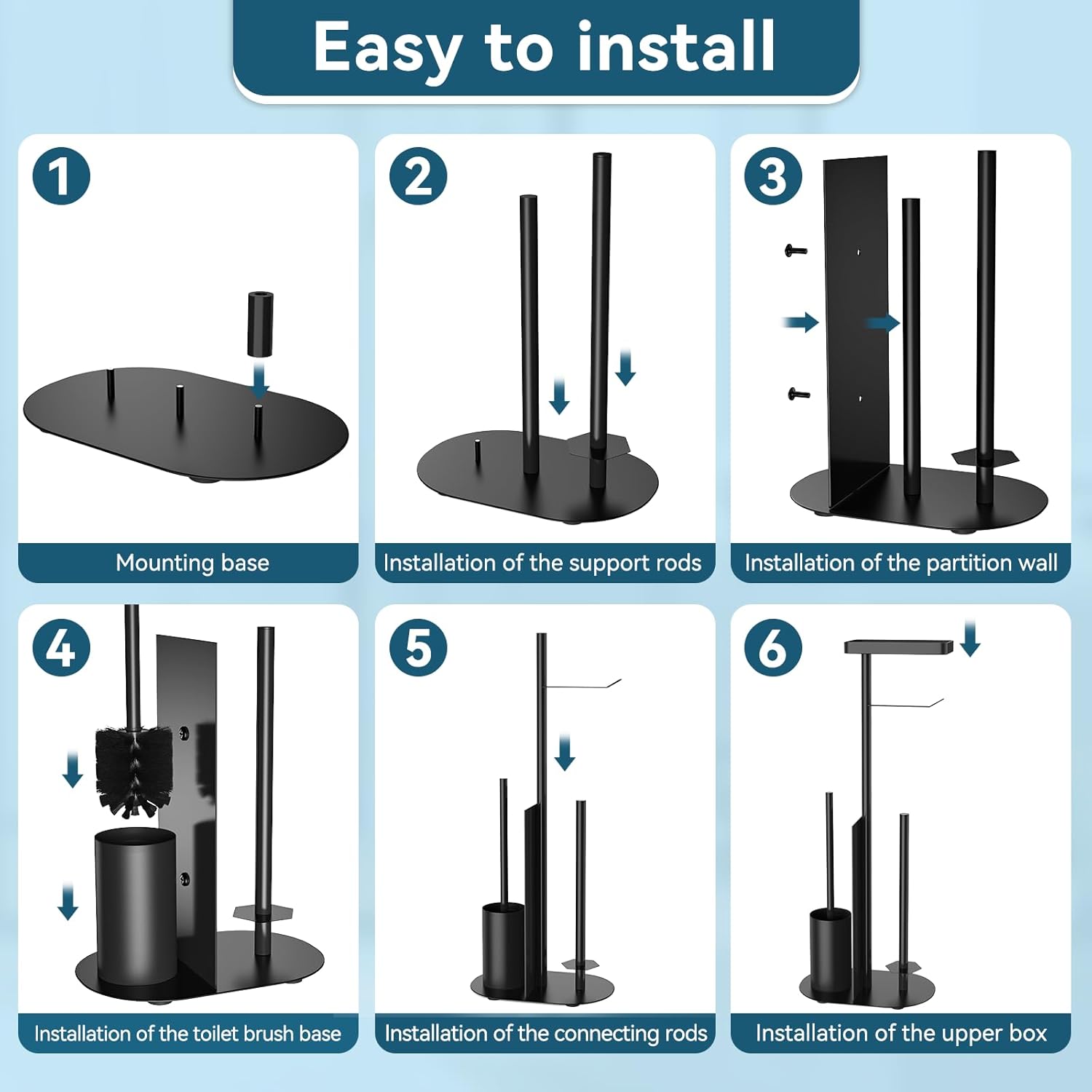 Easy to install

1

Mounting base

2

Installation of the support rods

3

Installation of the partition wall

4

Installation of the toilet brush base

5

Installation of the connecting rods

6

Installation of the upper box