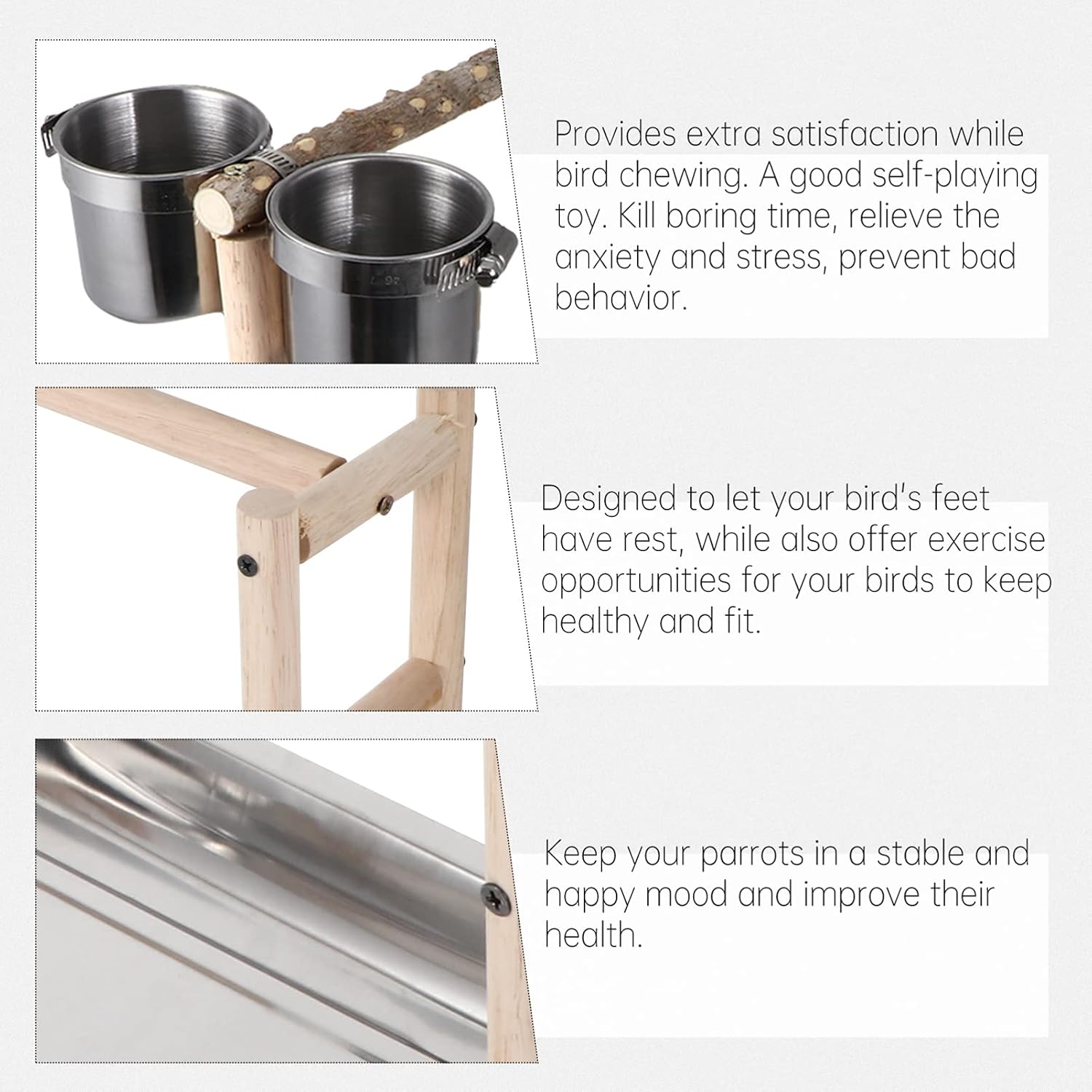 Provides extra satisfaction while bird chewing. A good self-playing toy. Kill boring time, relieve the anxiety and stress, prevent bad behavior.

Designed to let your bird's feet have rest, while also offer exercise opportunities for your birds to keep healthy and fit.

Keep your parrots in a stable and happy mood and improve their health.