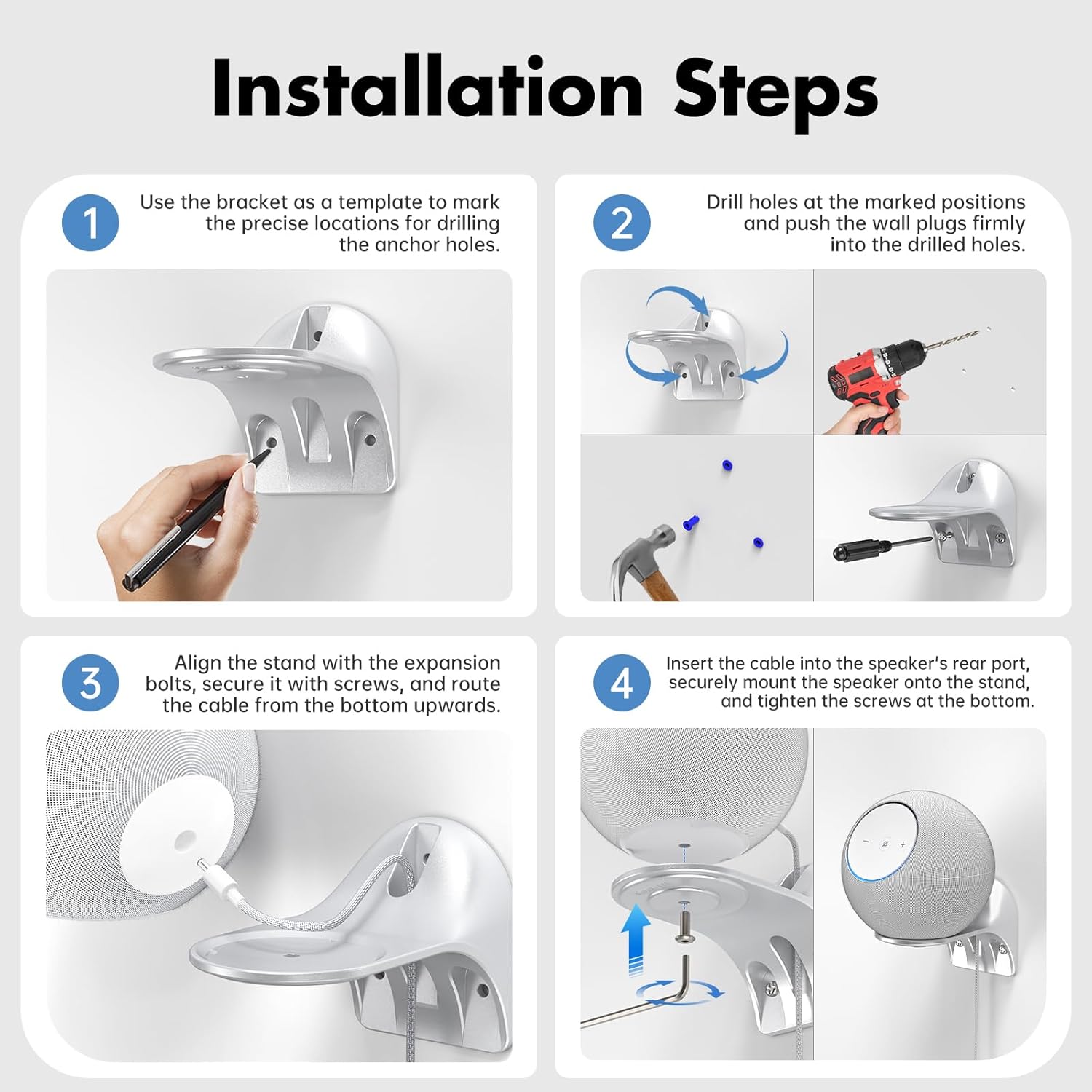 Installation Steps

1

Use the bracket as a template to mark the precise locations for drilling the anchor holes.

2

Drill holes at the marked positions and push the wall plugs firmly into the drilled holes.

3

Align the stand with the expansion bolts, secure it with screws, and route the cable from the bottom upwards.

4

Insert the cable into the speaker's rear port, securely mount the speaker onto the stand, and tighten the screws at the bottom.