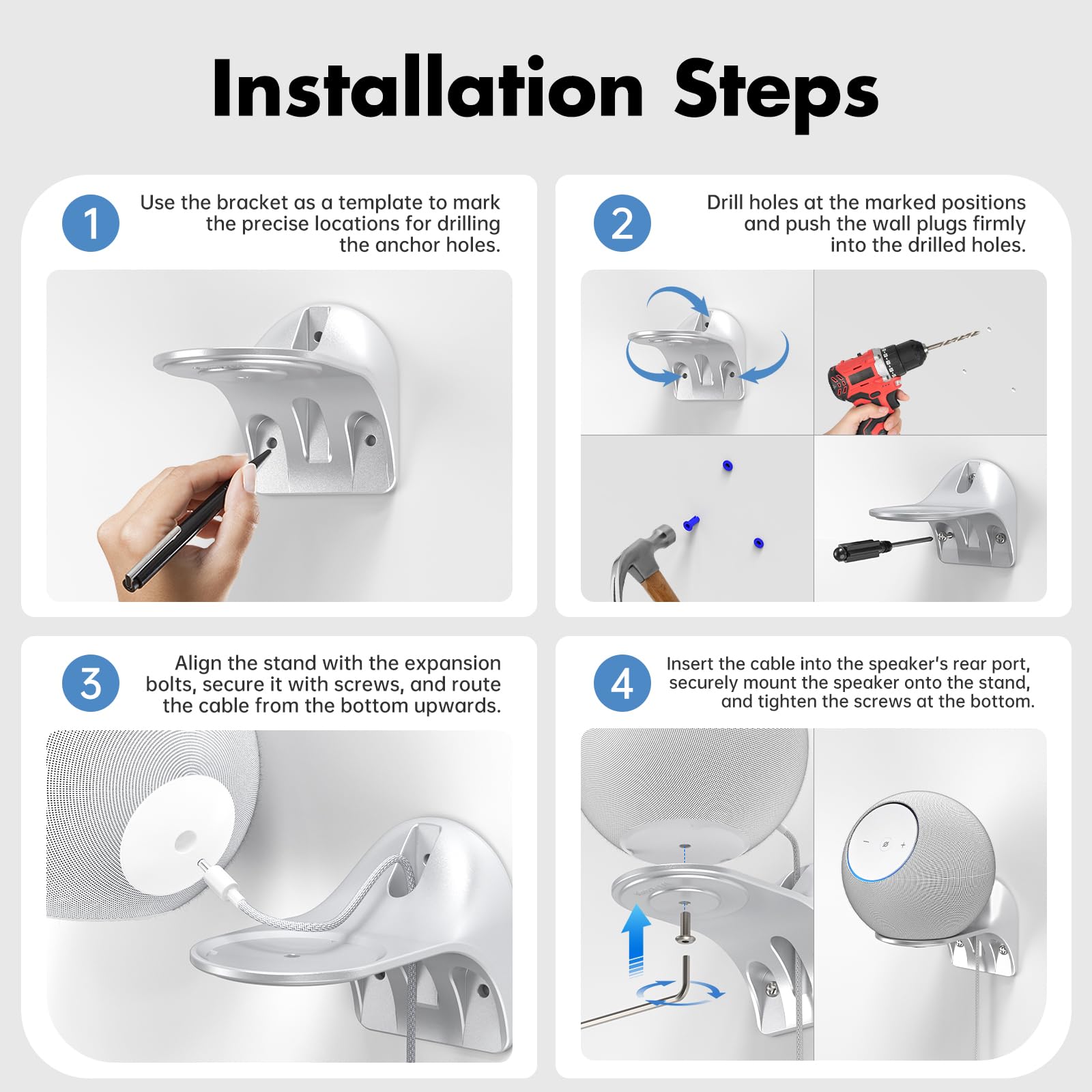 Installation Steps

1

Use the bracket as a template to mark the precise locations for drilling the anchor holes.

2

Drill holes at the marked positions and push the wall plugs firmly into the drilled holes.

3

Align the stand with the expansion bolts, secure it with screws, and route the cable from the bottom upwards.

4

Insert the cable into the speaker's rear port, securely mount the speaker onto the stand, and tighten the screws at the bottom.