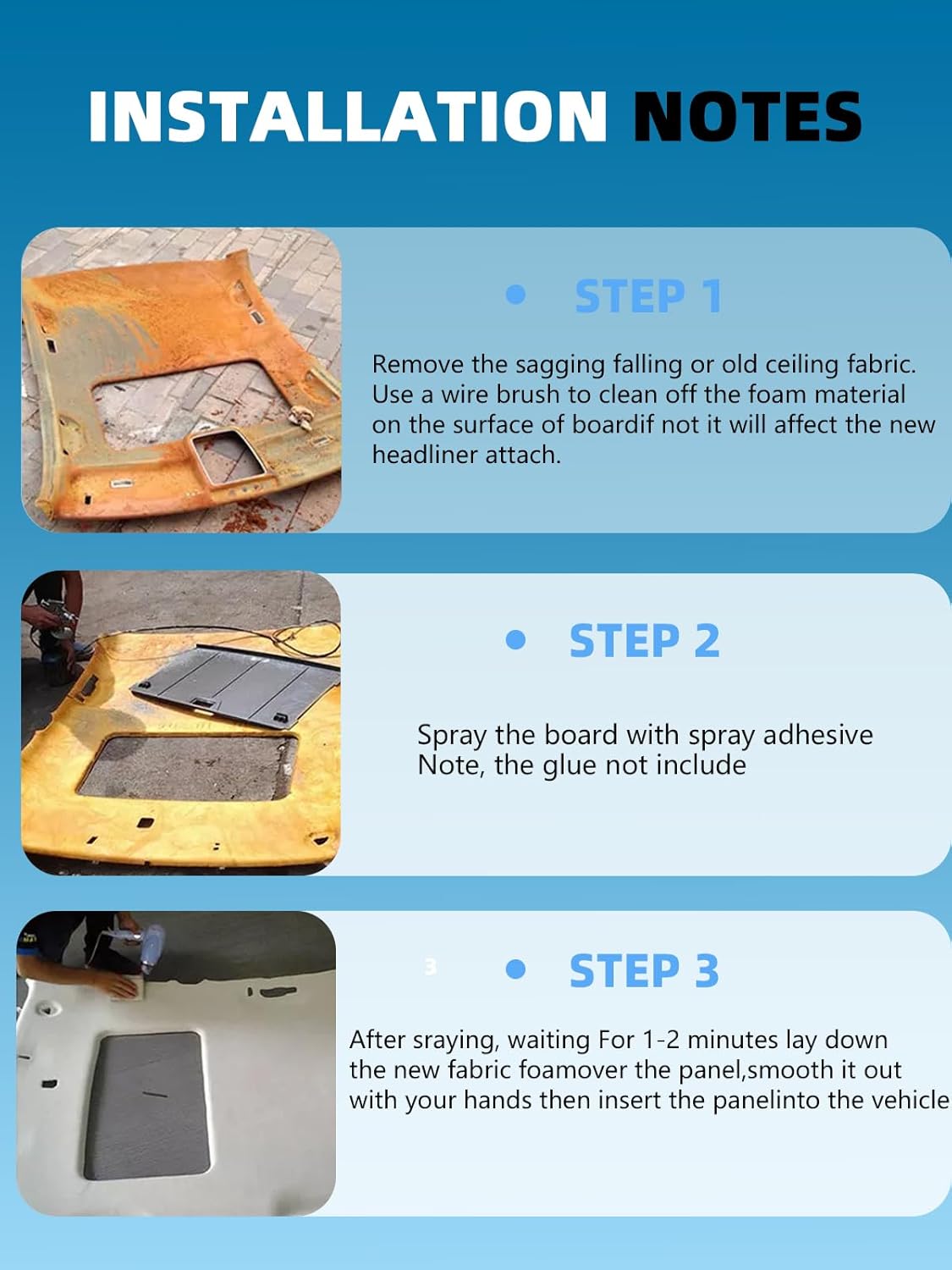 INSTALLATION NOTES

• STEP 1

Remove the sagging falling or old ceiling fabric. Use a wire brush to clean off the foam material on the surface of boardif not it will affect the new headliner attach.

• STEP 2

Spray the board with spray adhesive
Note, the glue not include

3 • STEP 3

After sraying, waiting For 1-2 minutes lay down the new fabric foamover the panel,smooth it out with your hands then insert the panelinto the vehicle