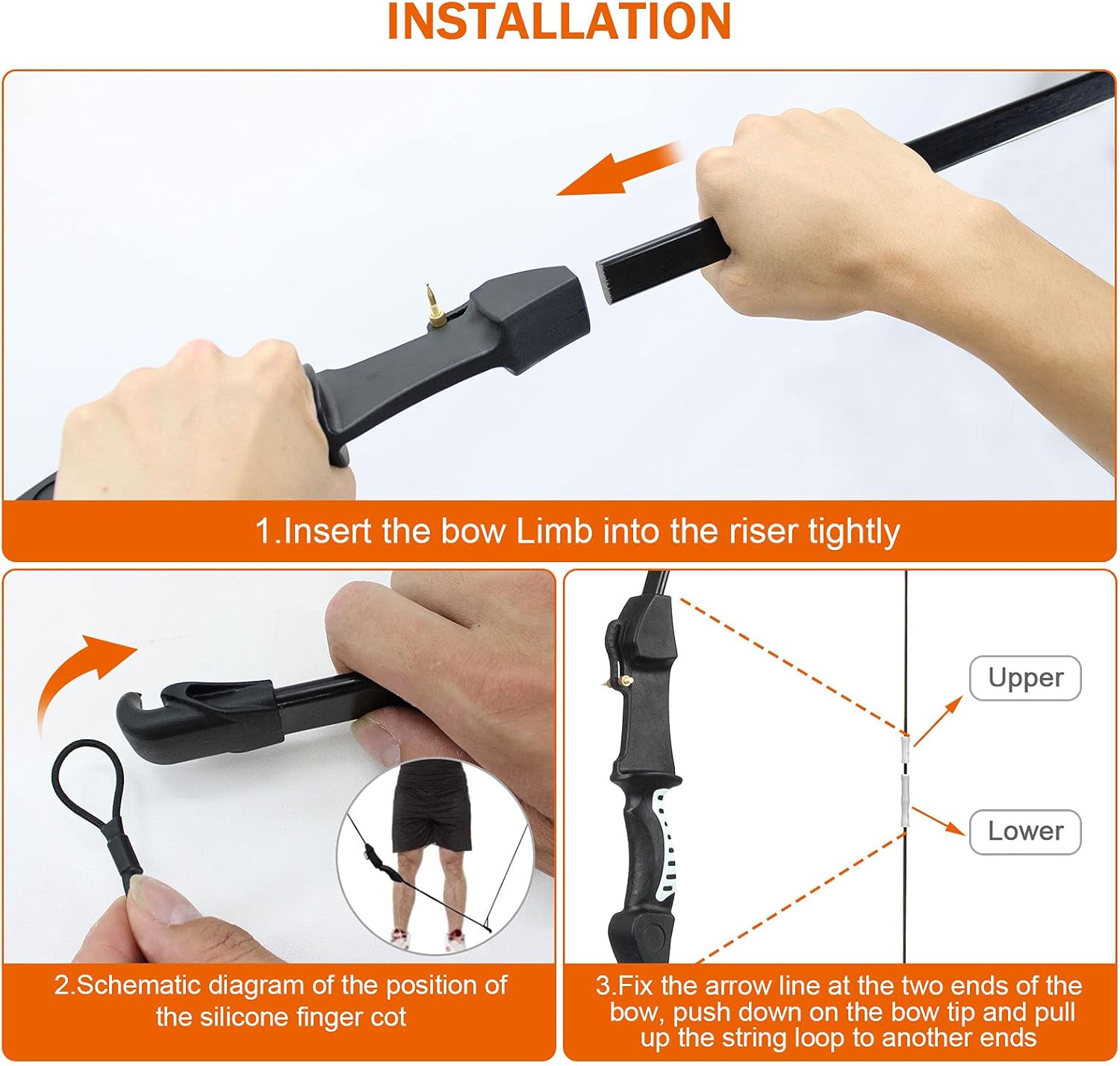 INSTALLATION

1.Insert the bow Limb into the riser tightly

2.Schematic diagram of the position of the silicone finger cot

Upper

Lower

3.Fix the arrow line at the two ends of the bow, push down on the bow tip and pull up the string loop to another ends