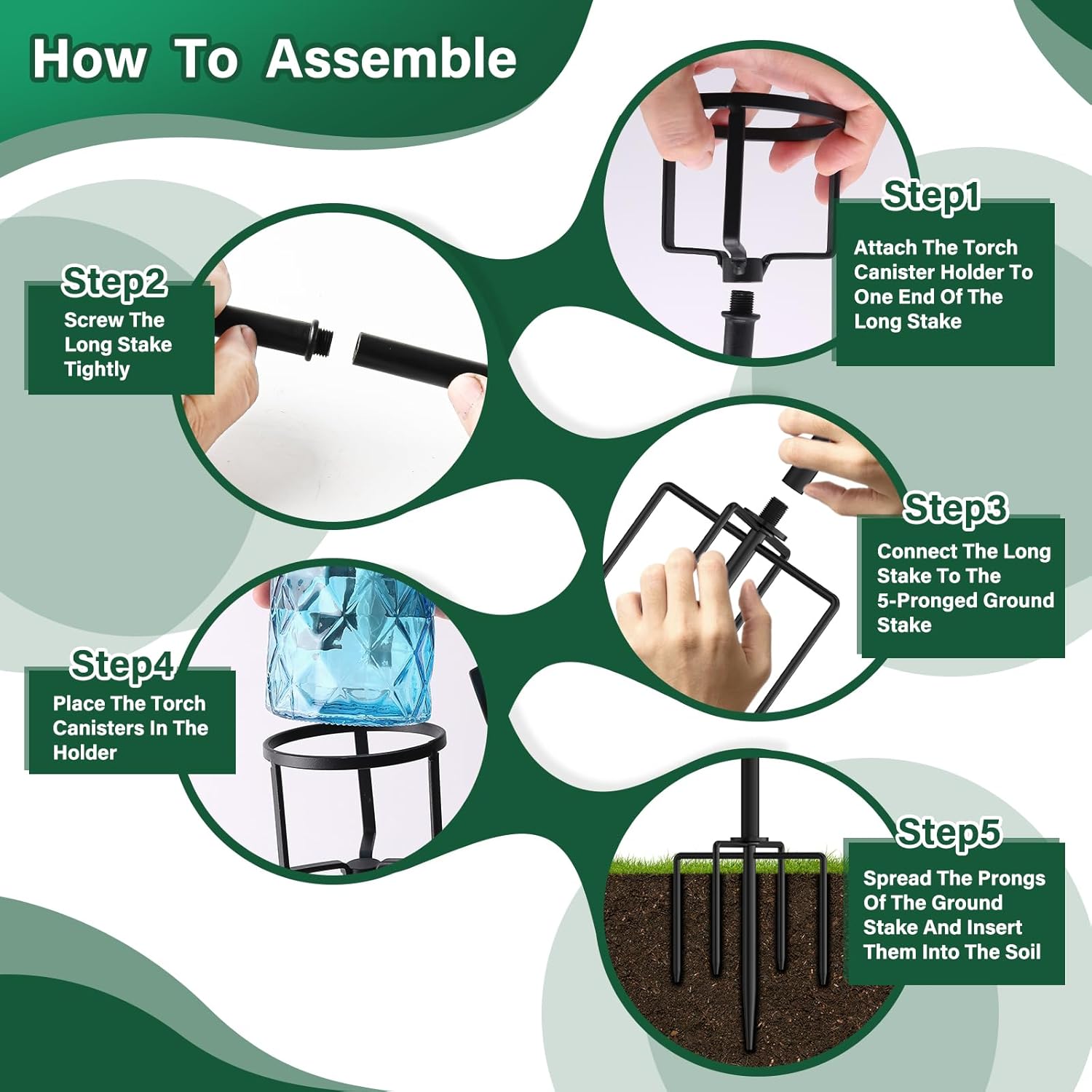 How To Assemble

Step1
Attach The Torch Canister Holder To One End Of The Long Stake

Step2
Screw The Long Stake Tightly

Step3
Connect The Long Stake To The 5-Pronged Ground Stake

Step4
Place The Torch Canisters In The Holder

Step5
Spread The Prongs Of The Ground Stake And Insert Them Into The Soil