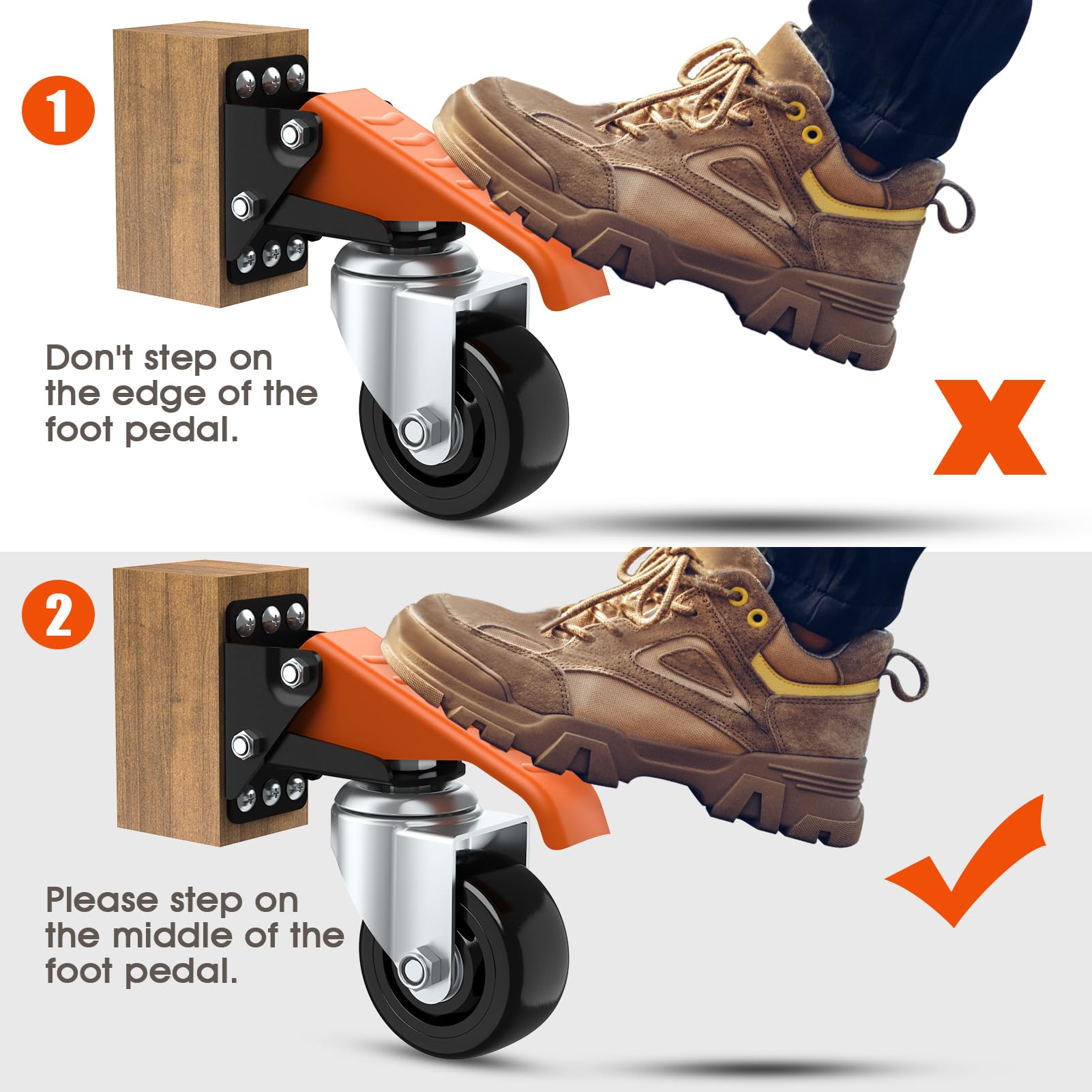 1

Don't step on the edge of the foot pedal.

X

2

Please step on the middle of the foot pedal.