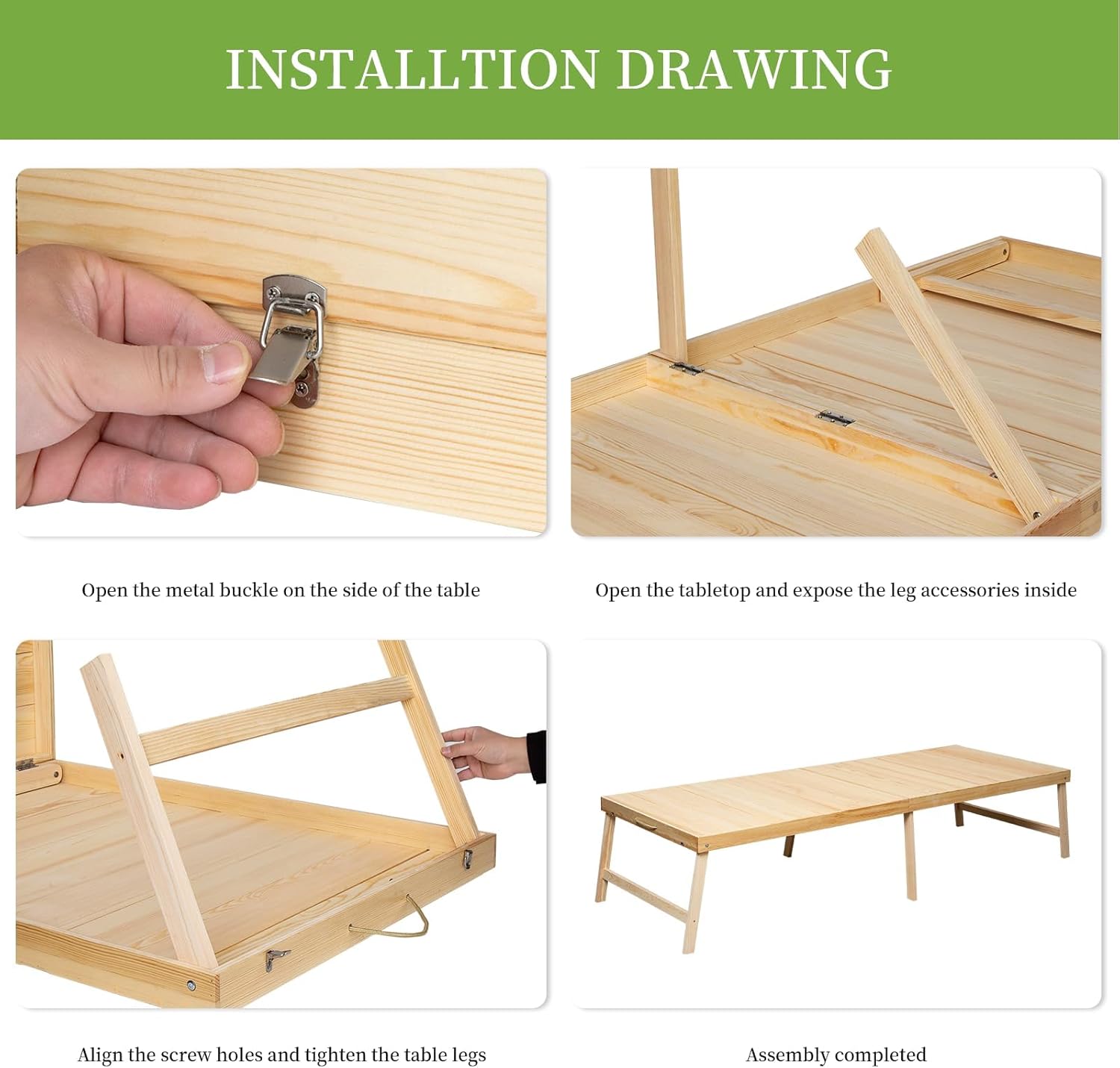 INSTALLTION DRAWING

Open the metal buckle on the side of the table

Open the tabletop and expose the leg accessories inside

Align the screw holes and tighten the table legs

Assembly completed