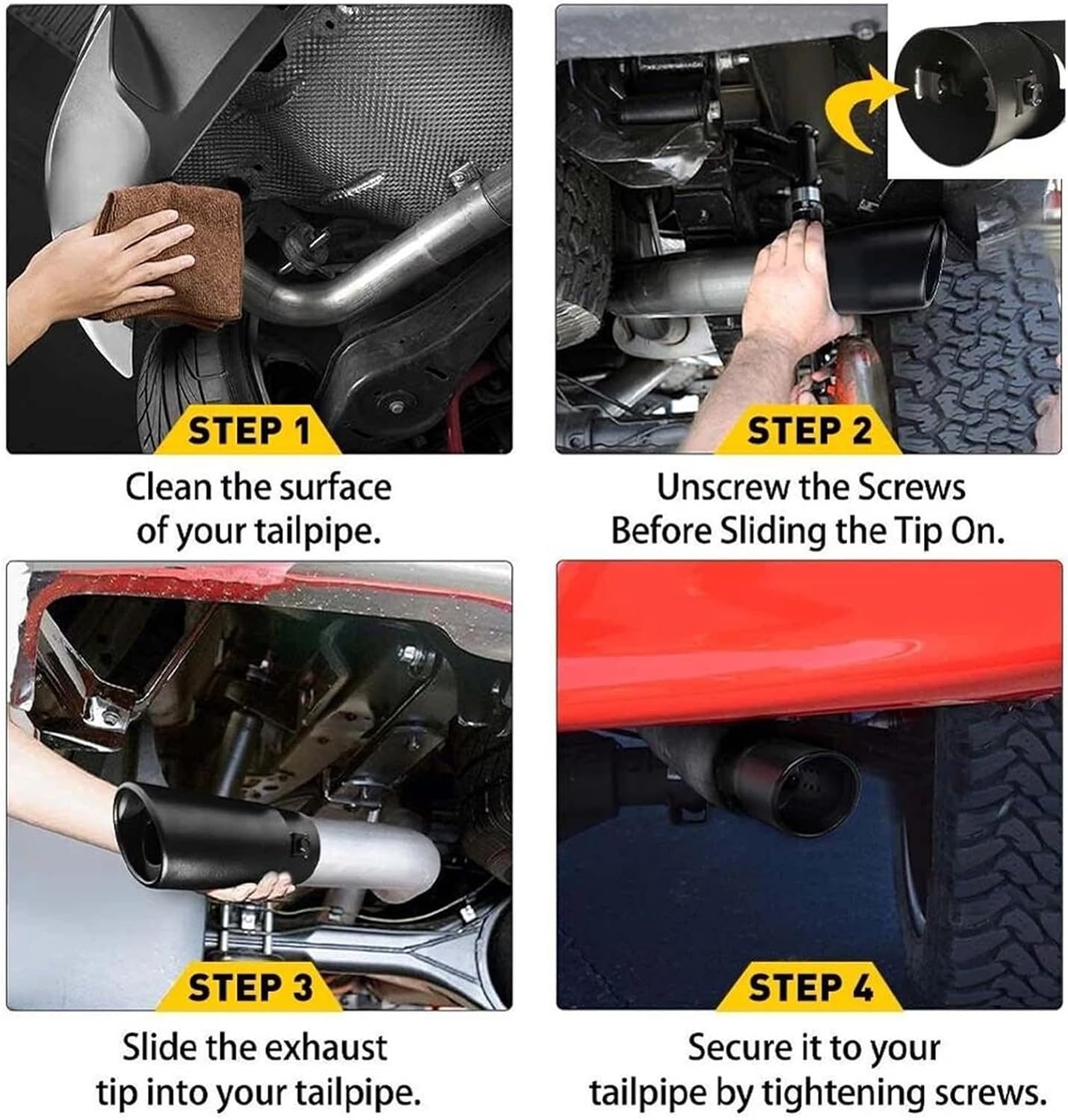 STEP 1

Clean the surface of your tailpipe.

STEP 2

Unscrew the Screws Before Sliding the Tip On.

STEP 3

Slide the exhaust tip into your tailpipe.

STEP 4

Secure it to your tailpipe by tightening screws.