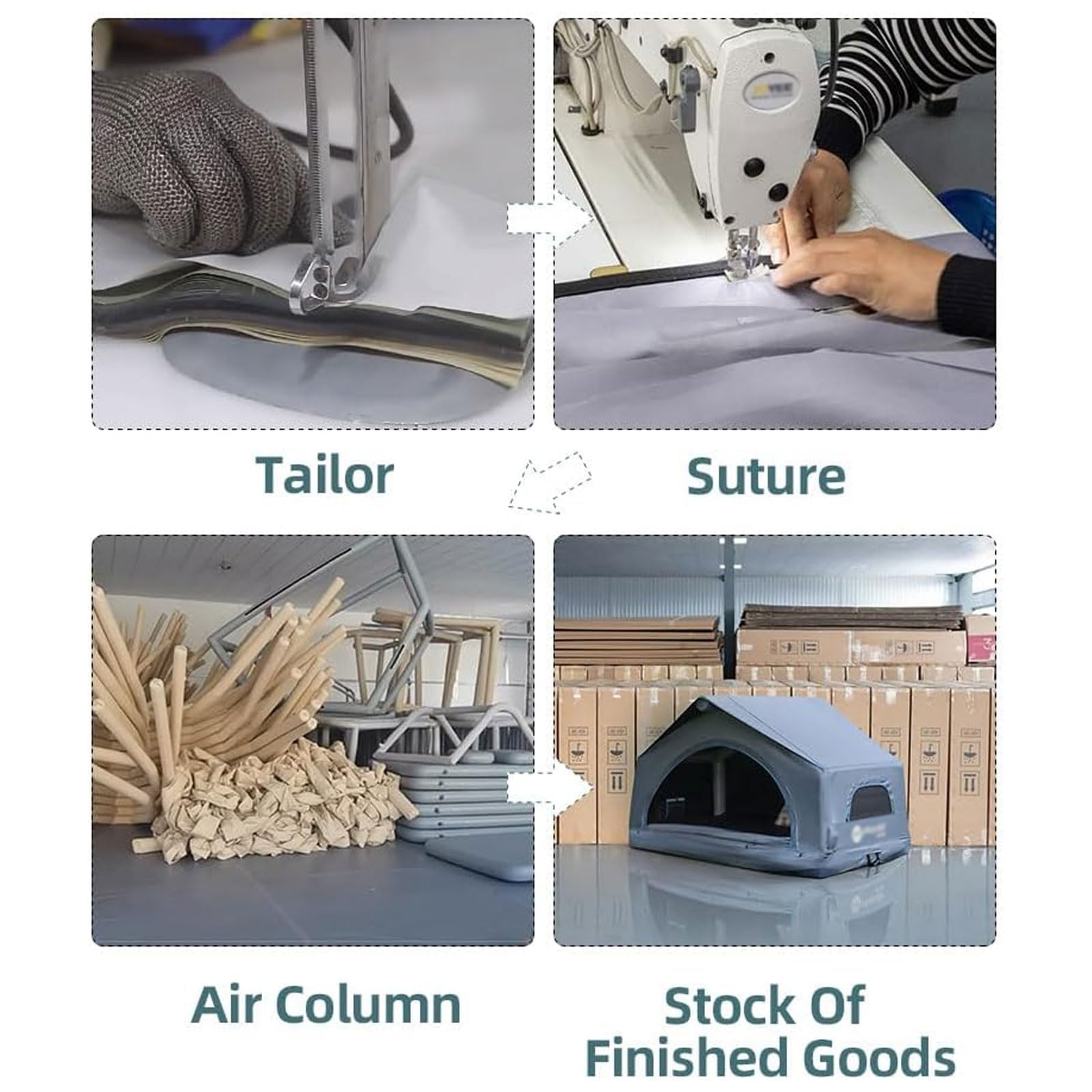 Tailor

Suture

Air Column

Stock Of Finished Goods