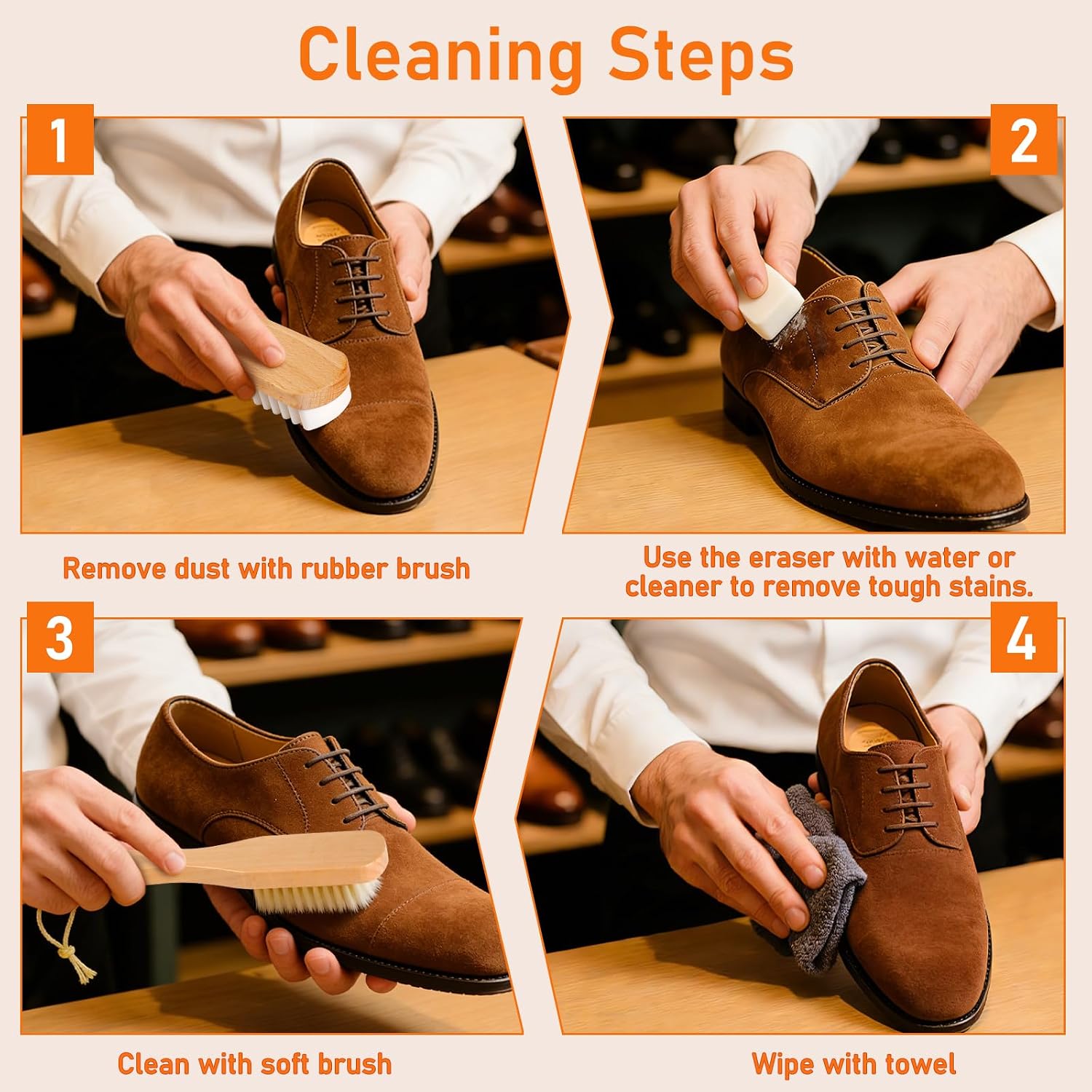 Cleaning Steps

1

Remove dust with rubber brush

2

Use the eraser with water or cleaner to remove tough stains.

3

Clean with soft brush

4

Wipe with towel