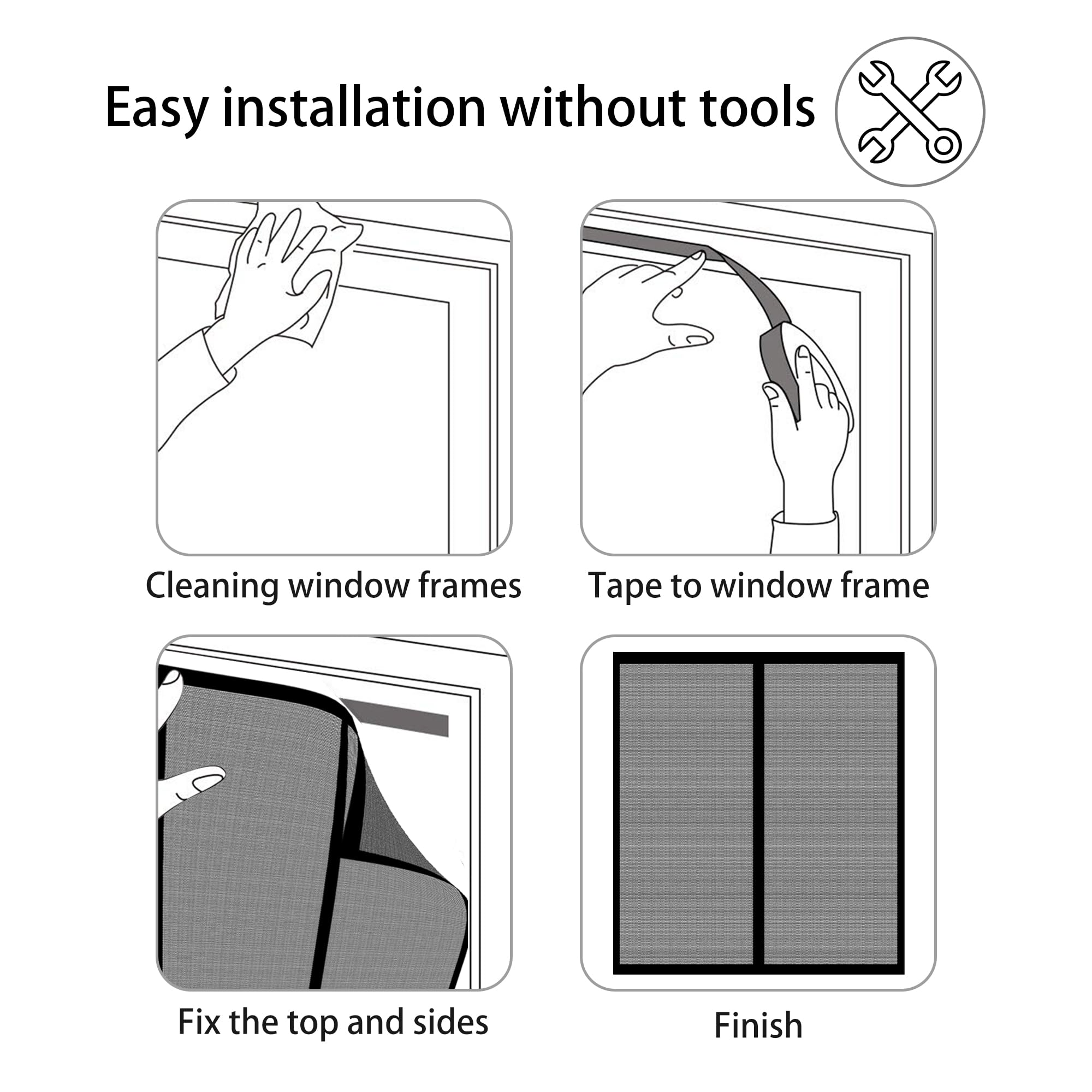 Easy installation without tools

Cleaning window frames

Tape to window frame

Fix the top and sides

Finish