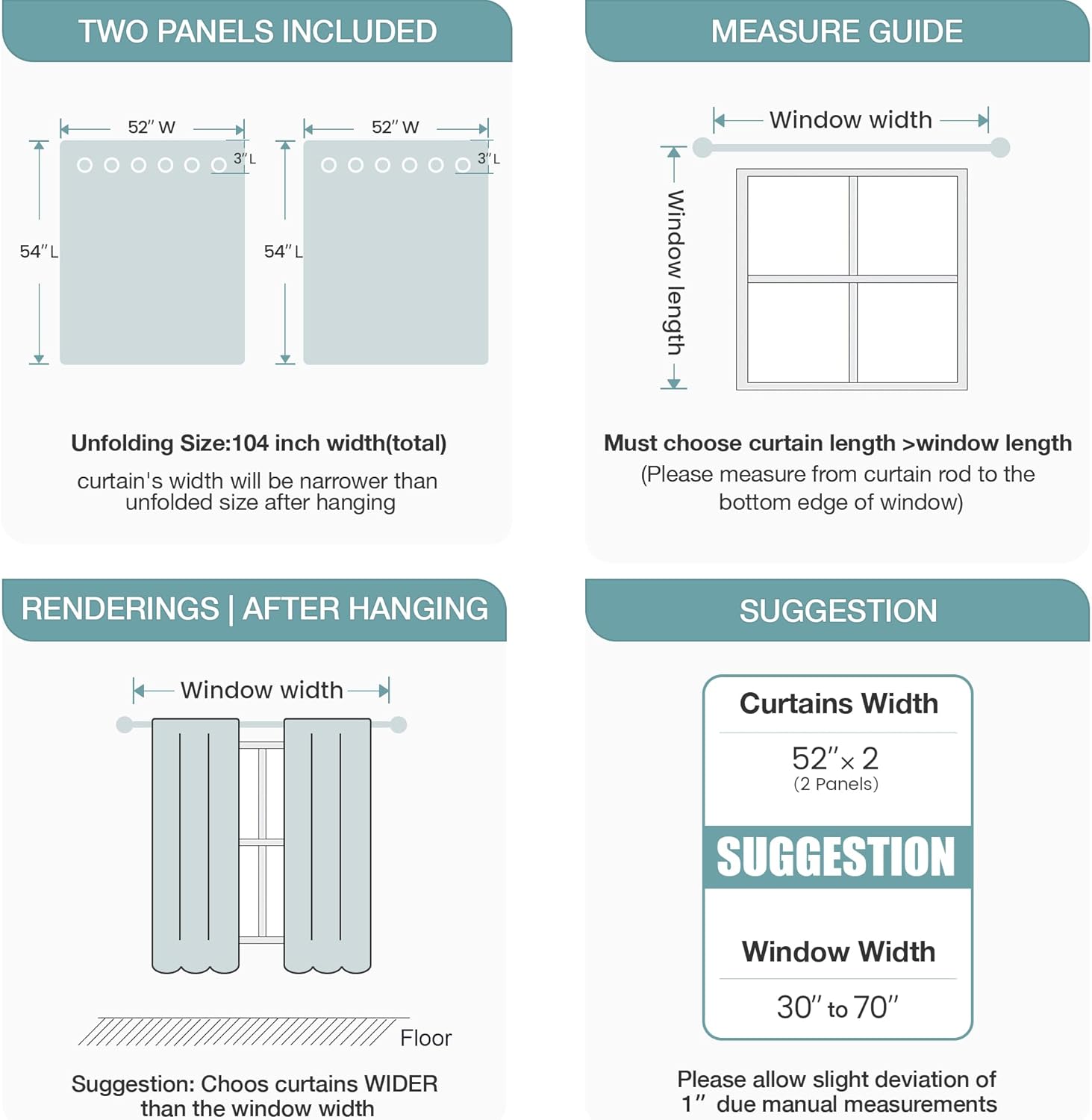 TWO PANELS INCLUDED

52″ W
3″L
54″L
52″ W
3″L
54″L

Unfolding Size:104 inch width(total)

curtain's width will be narrower than unfolded size after hanging

MEASURE GUIDE

Window width
Window length

Must choose curtain length >window length

(Please measure from curtain rod to the bottom edge of window)

RENDERINGS | AFTER HANGING

Window width

Floor

Suggestion: Choos curtains WIDER than the window width

SUGGESTION

Curtains Width

52″× 2
(2 Panels)

SUGGESTION

Window Width

30″ to 70″

Please allow slight deviation of 1″ due manual measurements