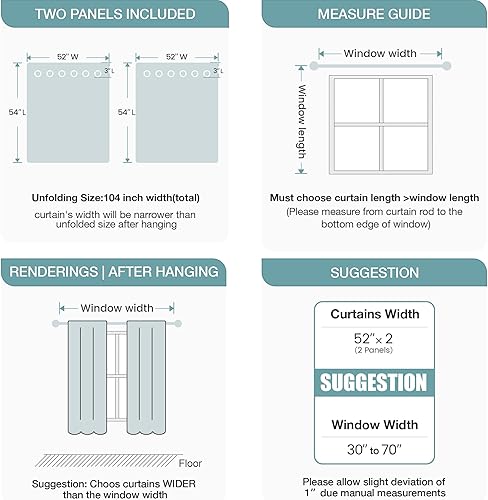 TWO PANELS INCLUDED

52" W

3" L

54" L

52" W

3" L

54" L

Unfolding Size:104 inch width(total)

curtain's width will be narrower than unfolded size after hanging

MEASURE GUIDE

Window width

Window length

Must choose curtain length >window length

(Please measure from curtain rod to the bottom edge of window)

RENDERINGS | AFTER HANGING

Window width

Floor

Suggestion: Choos curtains WIDER than the window width

SUGGESTION

Curtains Width

52"× 2
(2 Panels)

SUGGESTION

Window Width

30" to 70"

Please allow slight deviation of 1" due manual measurements