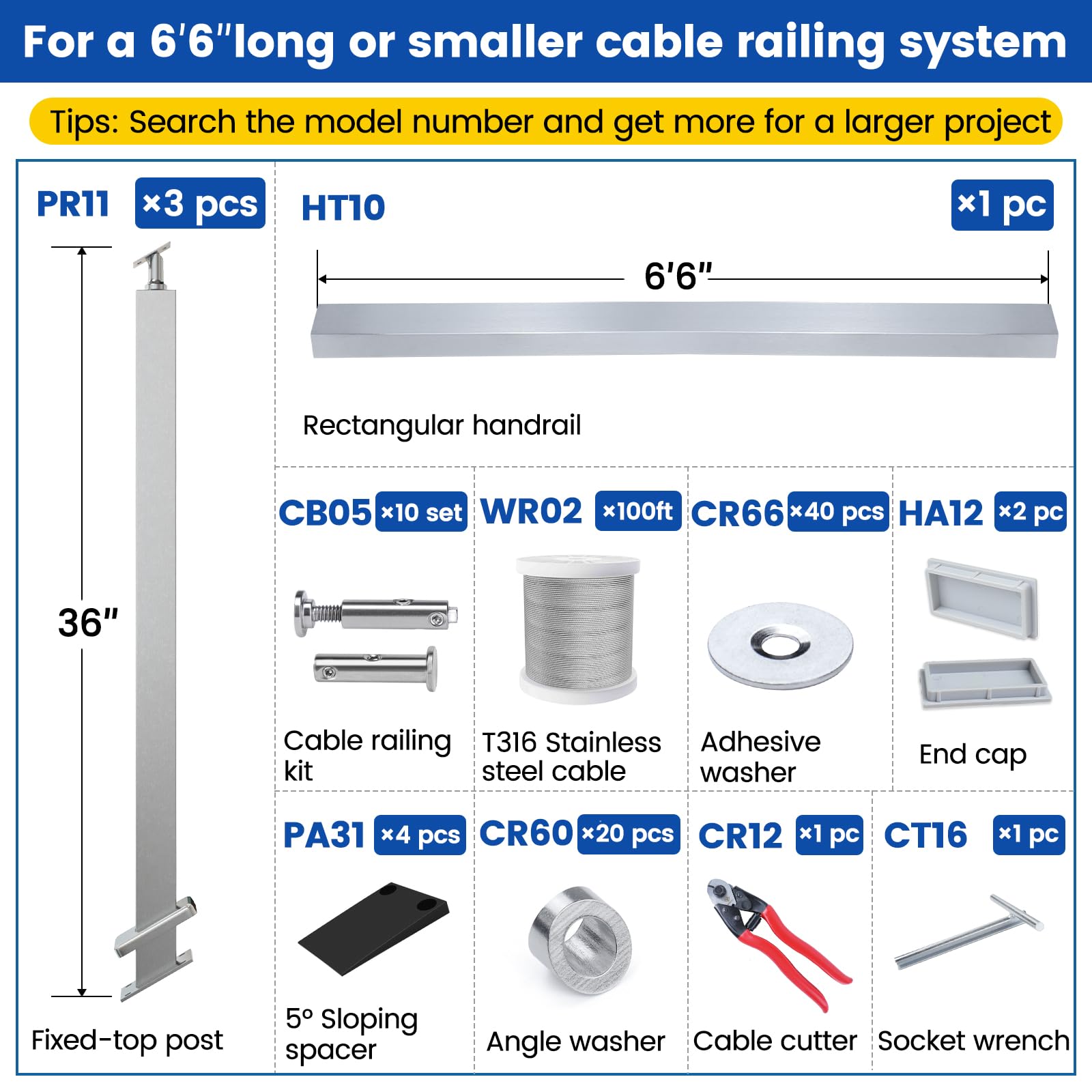 For a 6'6"long or smaller cable railing system

Tips: Search the model number and get more for a larger project

PR11 ×3 pcs

36"

Fixed-top post

HT10 ×1 pc

6'6"

Rectangular handrail

CB05 ×10 set

Cable railing kit

WR02 ×100ft

T316 Stainless steel cable

CR66 ×40 pcs

Adhesive washer

HA12 ×2 pc

End cap

PA31 ×4 pcs

5° Sloping spacer

CR60 ×20 pcs

Angle washer

CR12 ×1 pc

Cable cutter

CT16 ×1 pc

Socket wrench