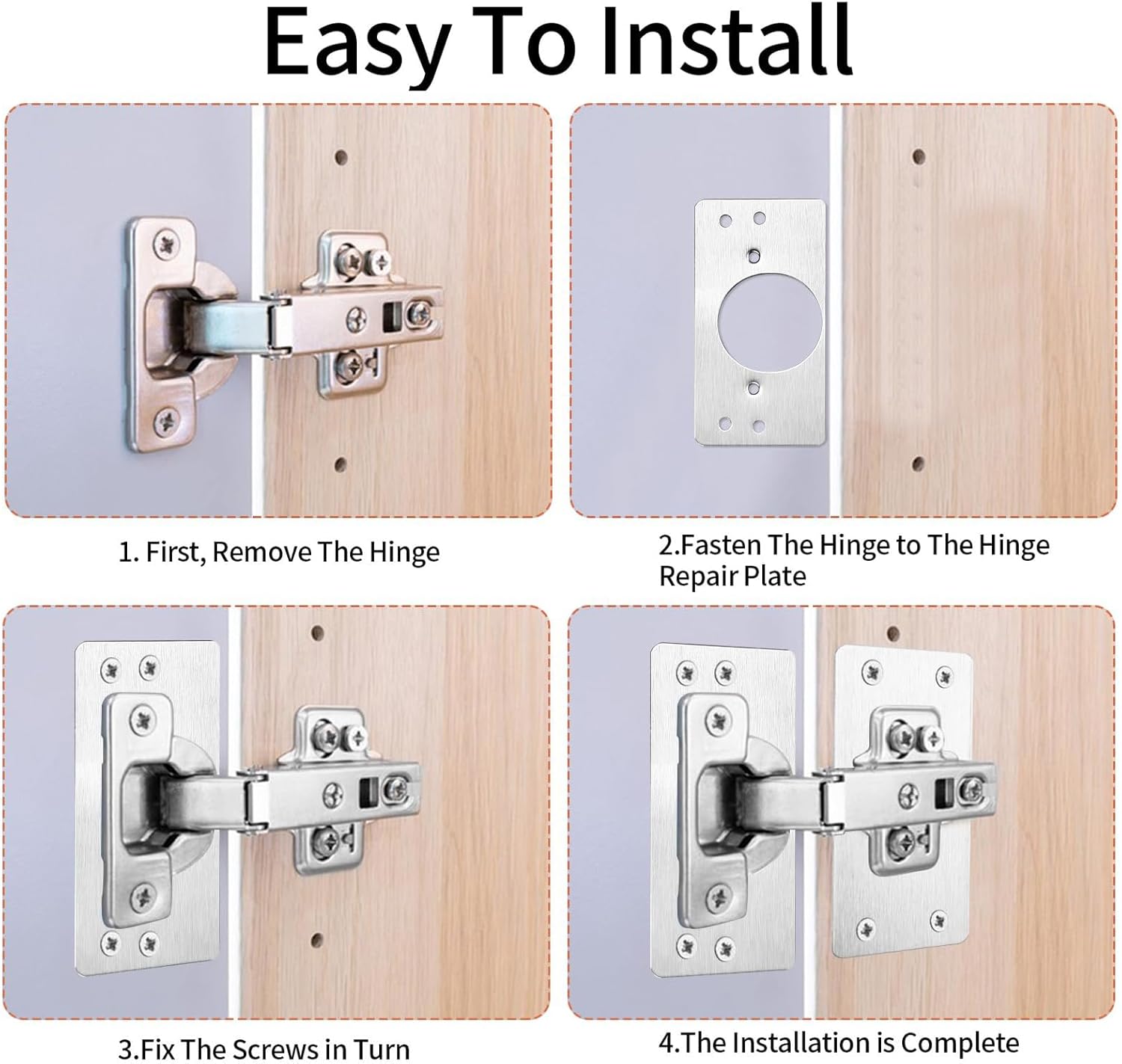 Easy To Install

1. First, Remove The Hinge

2.Fasten The Hinge to The Hinge Repair Plate

3.Fix The Screws in Turn

4.The Installation is Complete