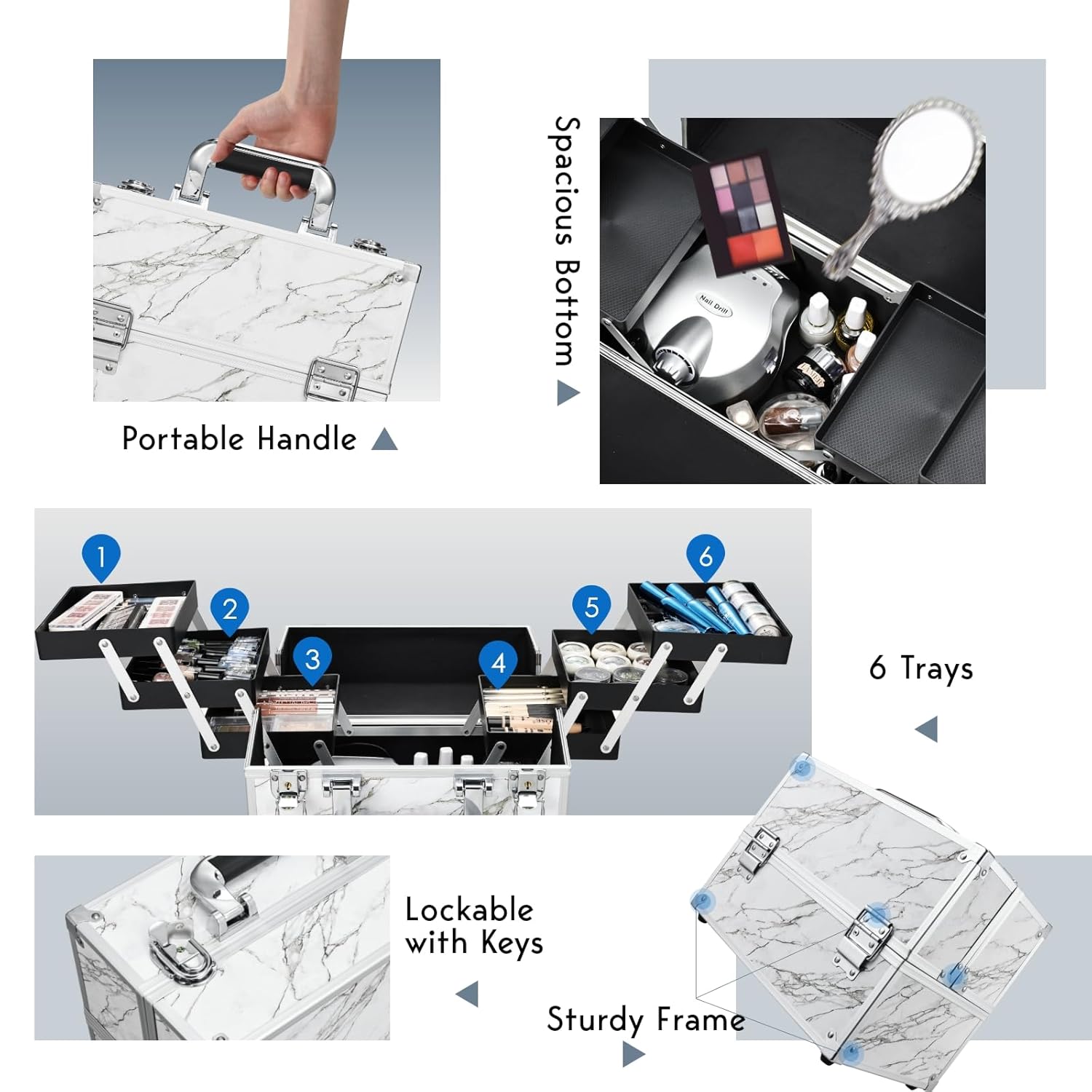 Portable Handle

Spacious Bottom

Nail Drill

1

2

3

4

5

6

6 Trays

Lockable with Keys

Sturdy Frame