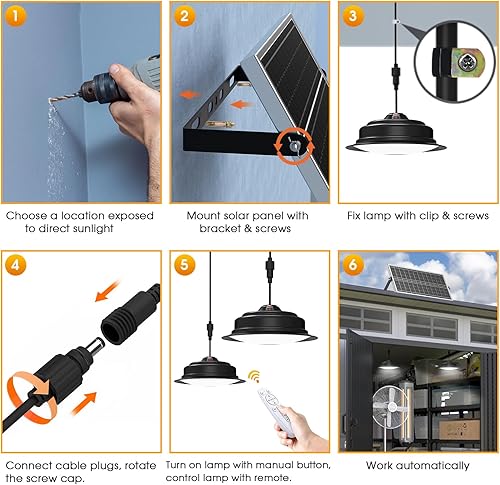 1

Choose a location exposed to direct sunlight

2

Mount solar panel with bracket & screws

3

Fix lamp with clip & screws

4

Connect cable plugs, rotate the screw cap.

5

Turn on lamp with manual button, control lamp with remote.

6

Work automatically