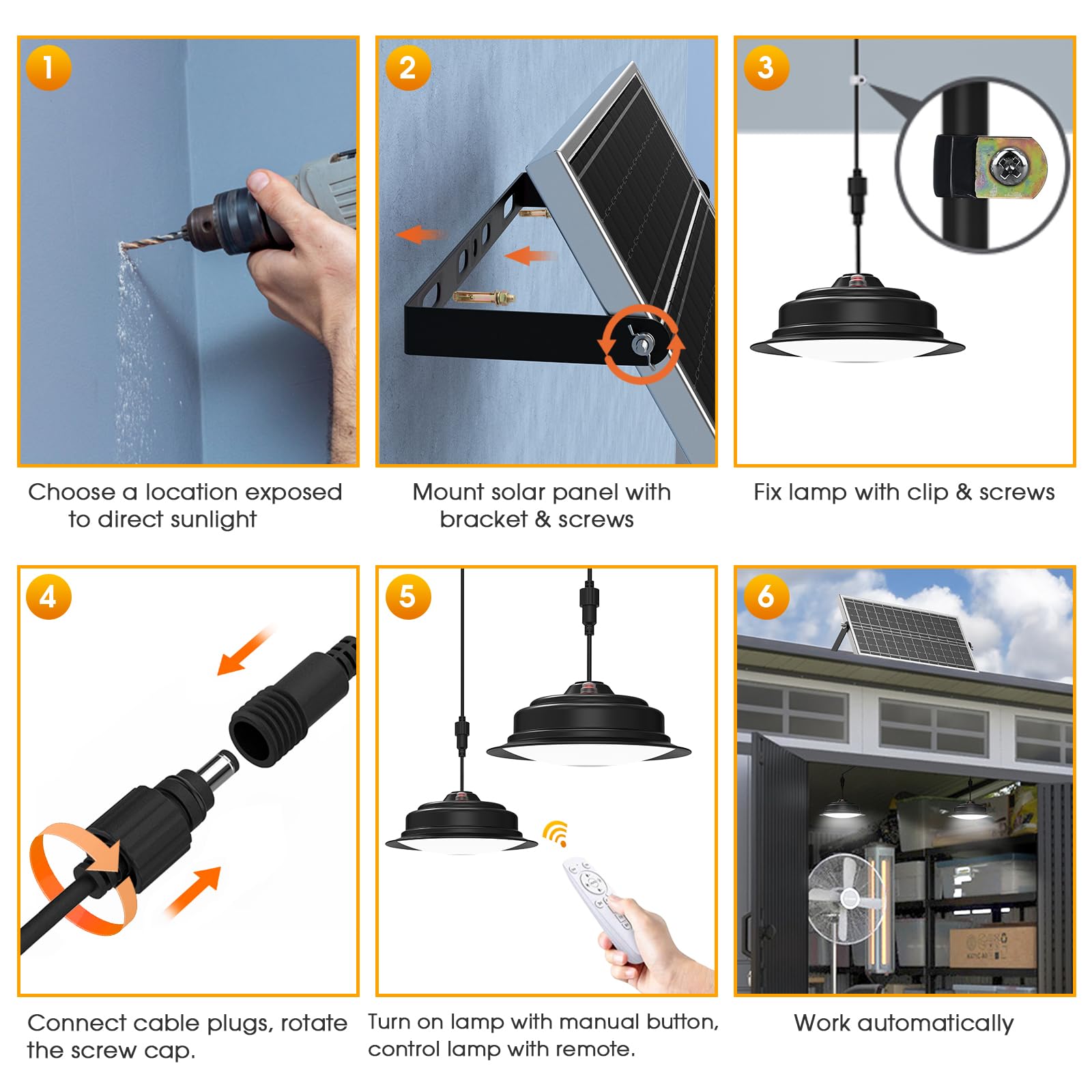 1

Choose a location exposed to direct sunlight

2

Mount solar panel with bracket & screws

3

Fix lamp with clip & screws

4

Connect cable plugs, rotate the screw cap.

5

Turn on lamp with manual button, control lamp with remote.

6

Work automatically