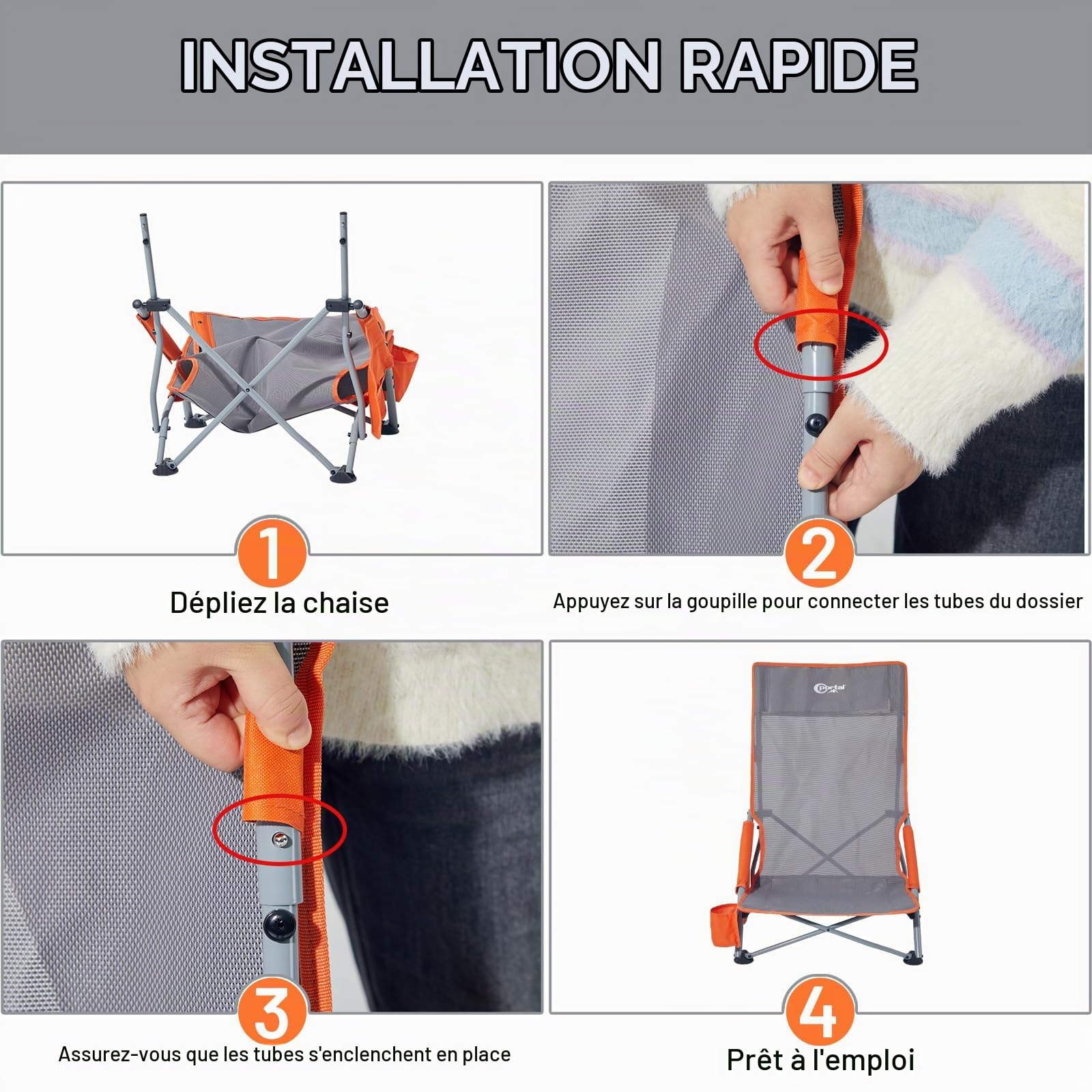 INSTALLATION RAPIDE

1

Dépliez la chaise

2

Appuyez sur la goupille pour connecter les tubes du dossier

3

Assurez-vous que les tubes s'enclenchent en place

portal

4

Prêt à l'emploi