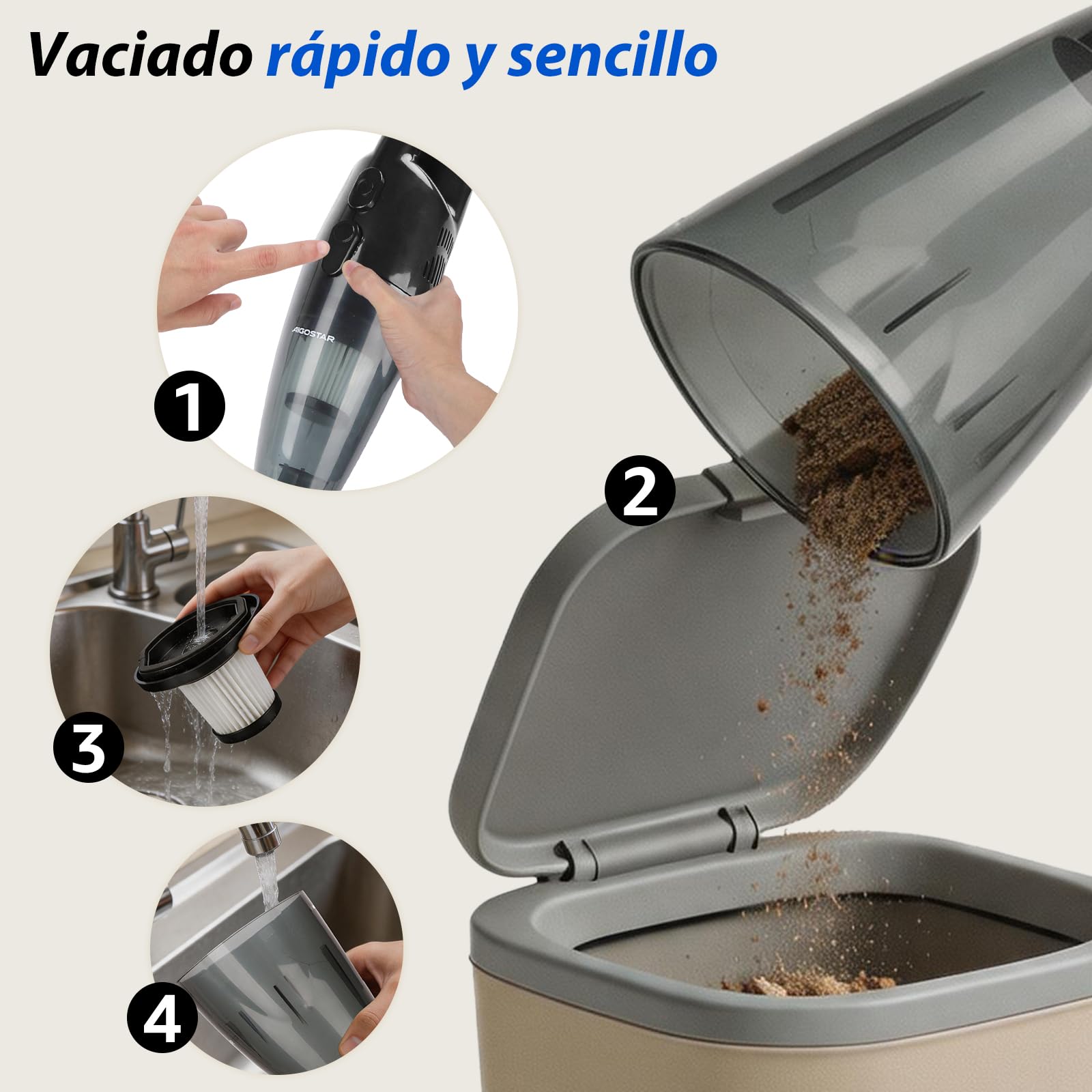 Vaciado rápido y sencillo

AIGOSTAR

1

2

3

4