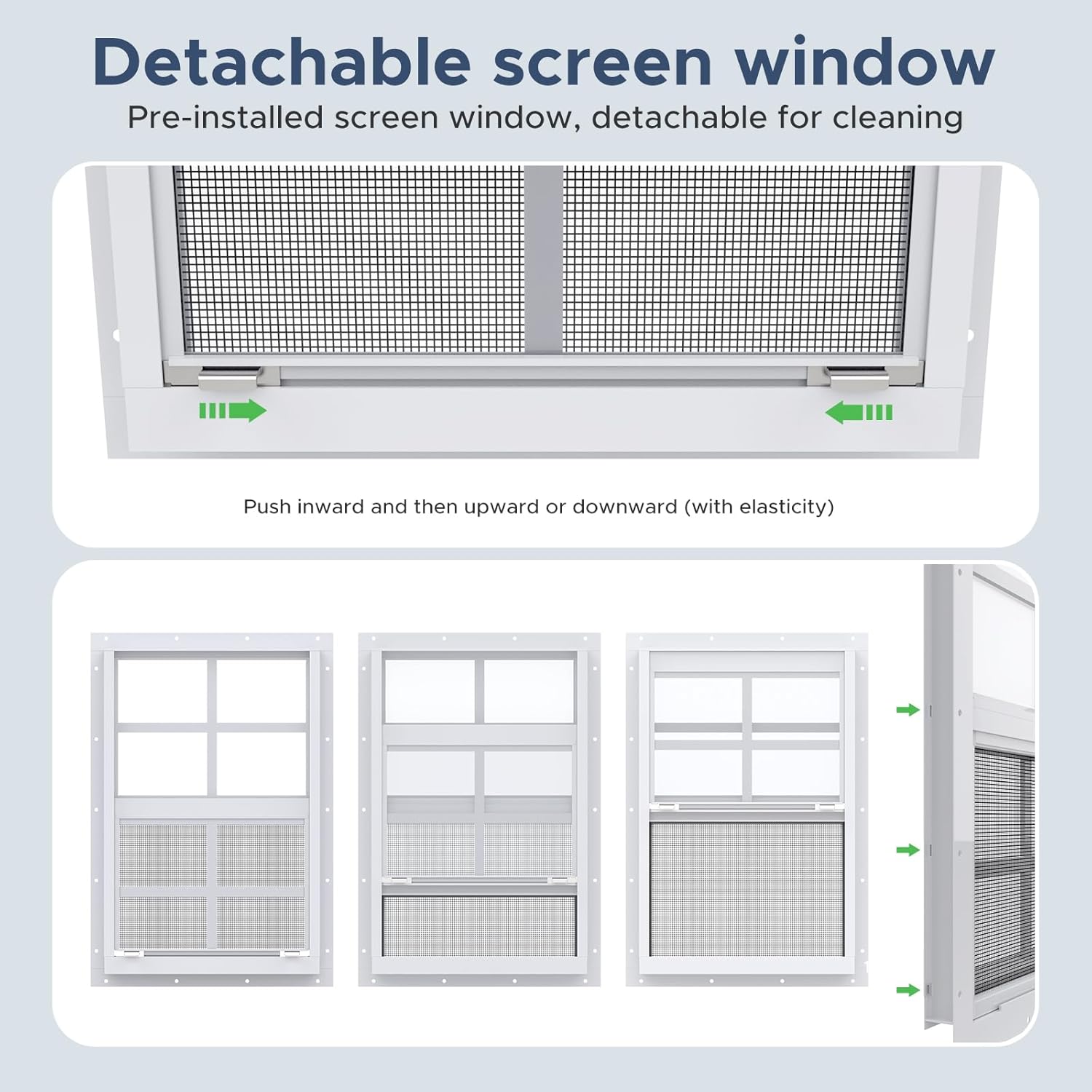 Detachable screen window

Pre-installed screen window, detachable for cleaning

Push inward and then upward or downward (with elasticity)