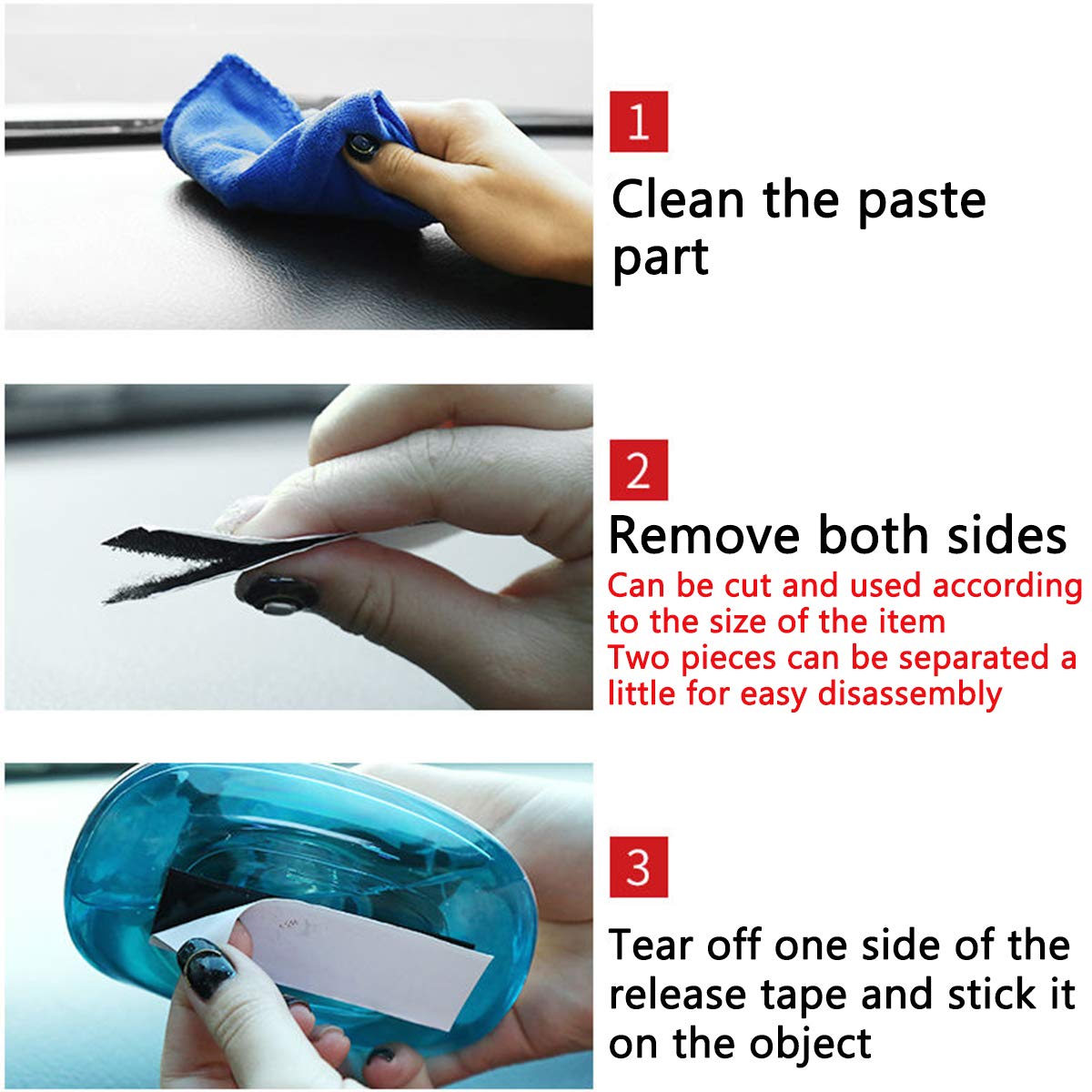 1

Clean the paste part

2

Remove both sides

Can be cut and used according to the size of the item

Two pieces can be separated a little for easy disassembly

3

Tear off one side of the release tape and stick it on the object