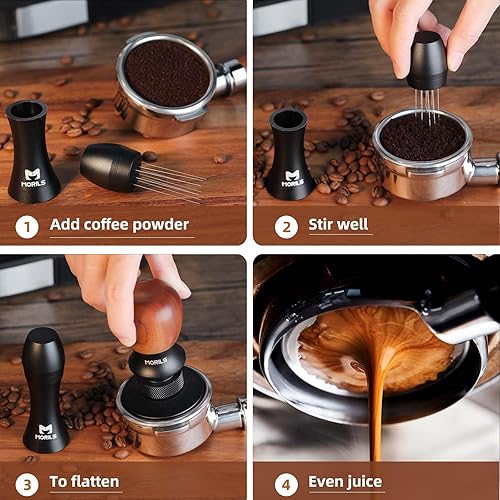 MORILS

1 Add coffee powder

MORILS

2 Stir well

MORILS

MORILS

3 To flatten

4 Even juice