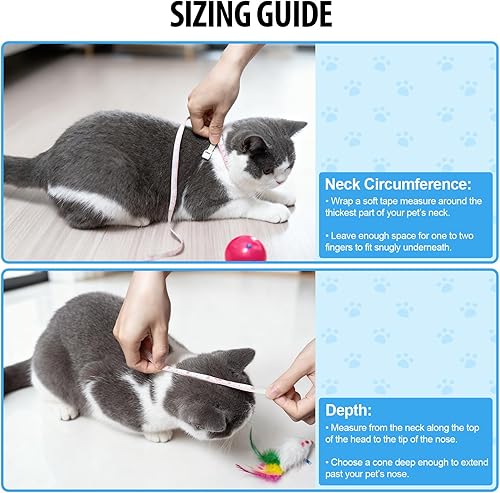 SIZING GUIDE

Neck Circumference:
• Wrap a soft tape measure around the thickest part of your pet's neck.

• Leave enough space for one to two fingers to fit snugly underneath.

Depth:
• Measure from the neck along the top of the head to the tip of the nose.

• Choose a cone deep enough to extend past your pet's nose.